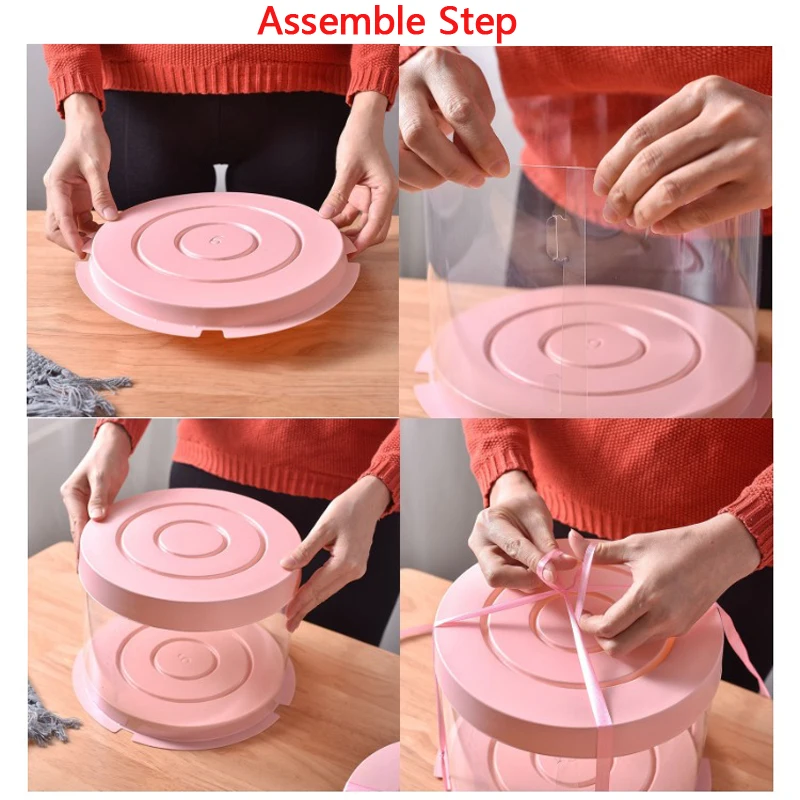 Assemble Step