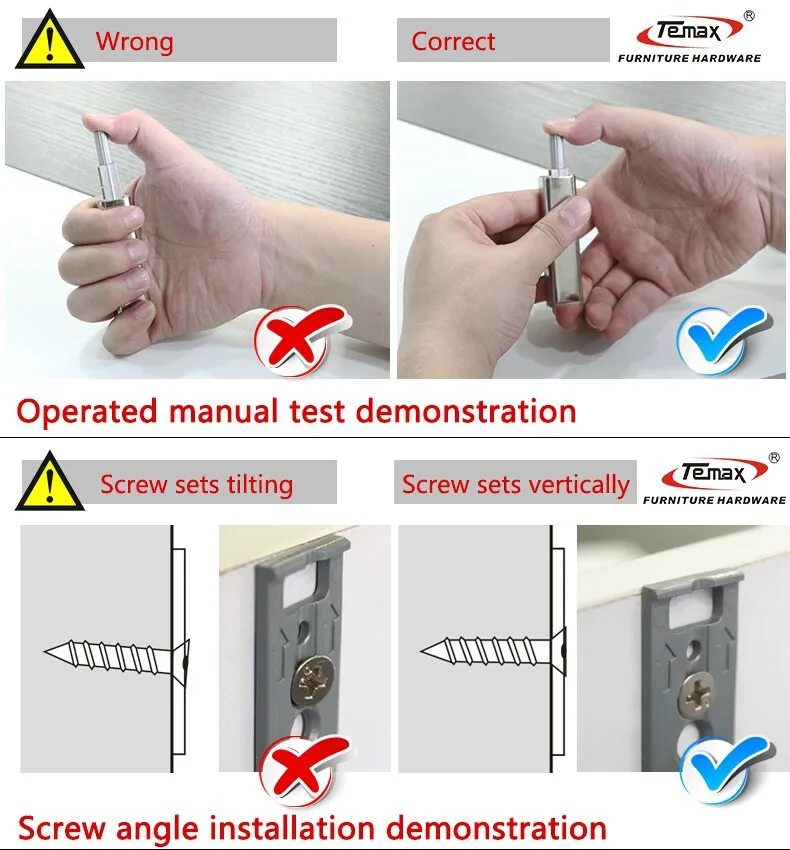 Wrong

Correct

Temax®
FURNITURE HARDWARE

Operated manual test demonstration

Screw sets tilting

Screw sets vertically

Temax®
FURNITURE HARDWARE

Screw angle installation demonstration