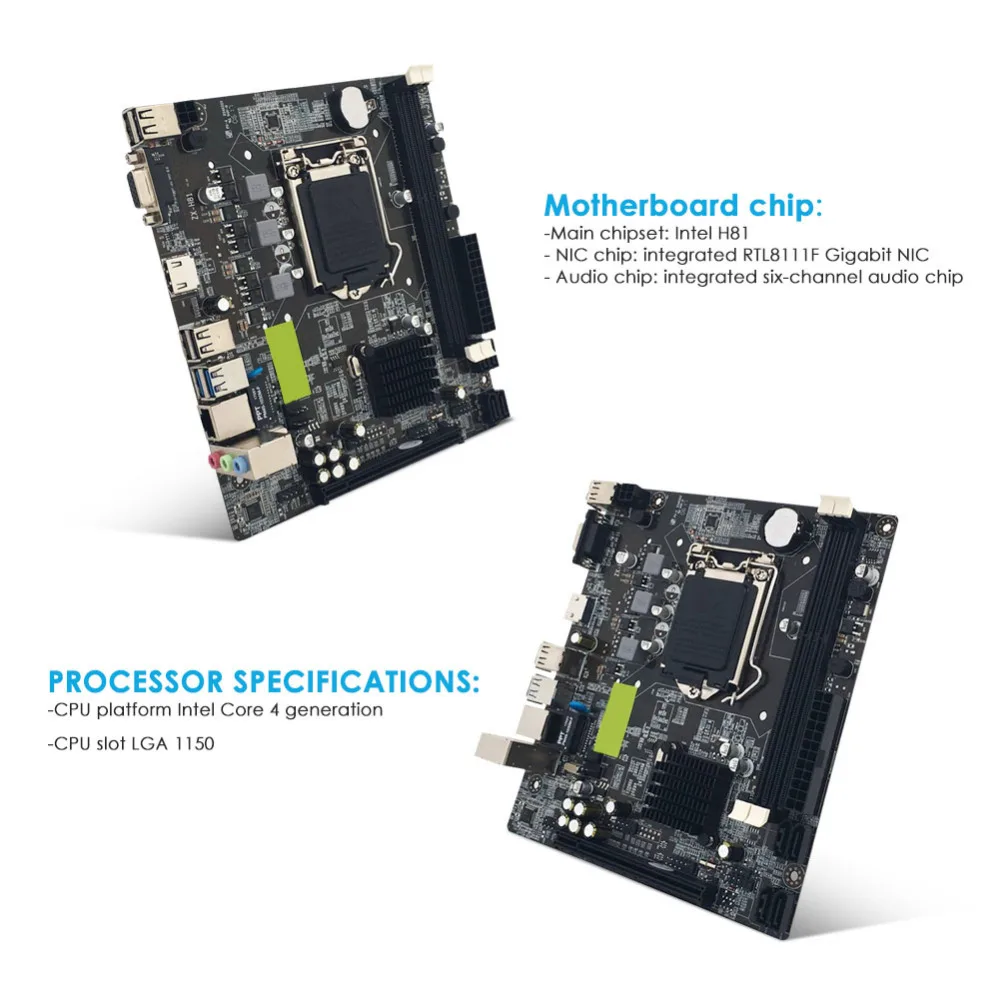 Motherboard chip:
-Main chipset: Intel H81
- NIC chip: integrated RTL8111F Gigabit NIC
- Audio chip: integrated six-channel audio chip

PROCESSOR SPECIFICATIONS:
-CPU platform Intel Core 4 generation
-CPU slot LGA 1150