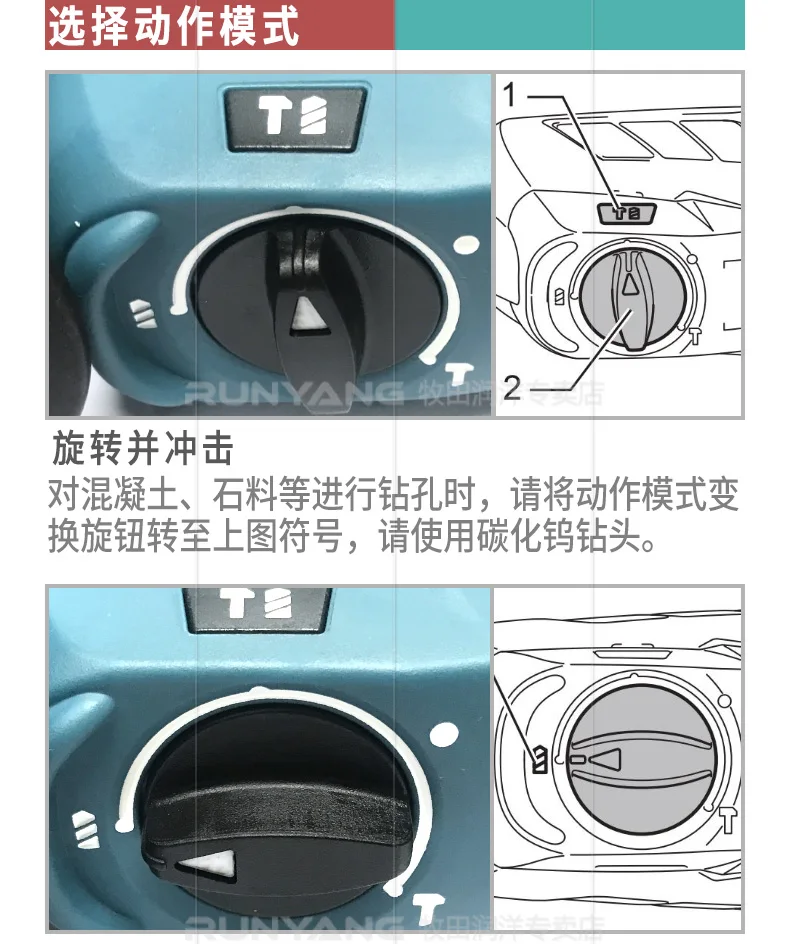 选择动作模式

1

2

RUNYANG 牧田润洋专卖店

旋转并冲击

对混凝土、石料等进行钻孔时，请将动作模式变换旋钮转至上图符号，请使用碳化钨钻头。

RUNYANG 牧田润洋专卖店