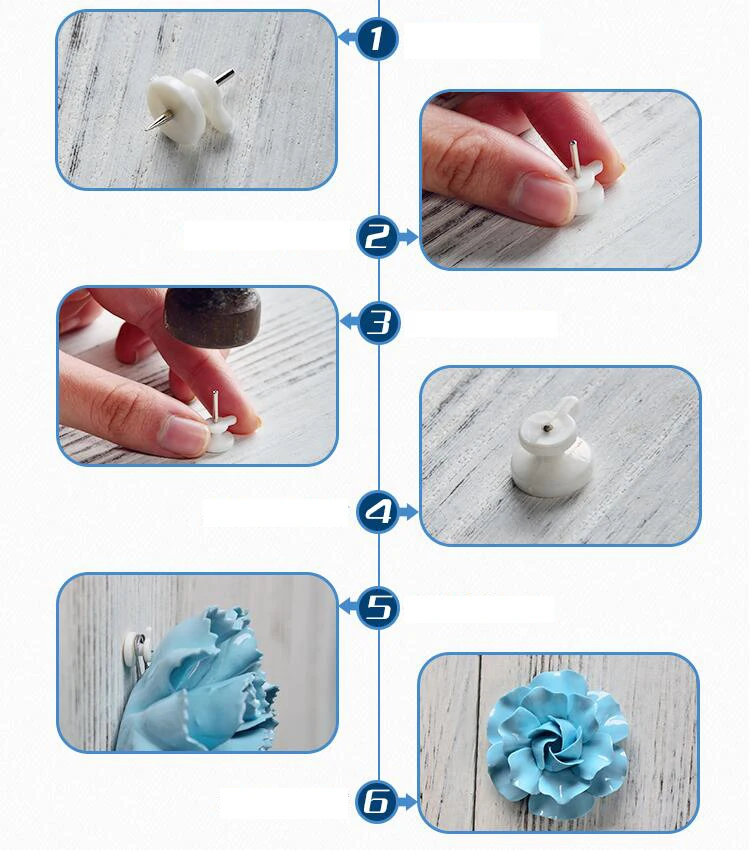 1
2
3
4
5
6