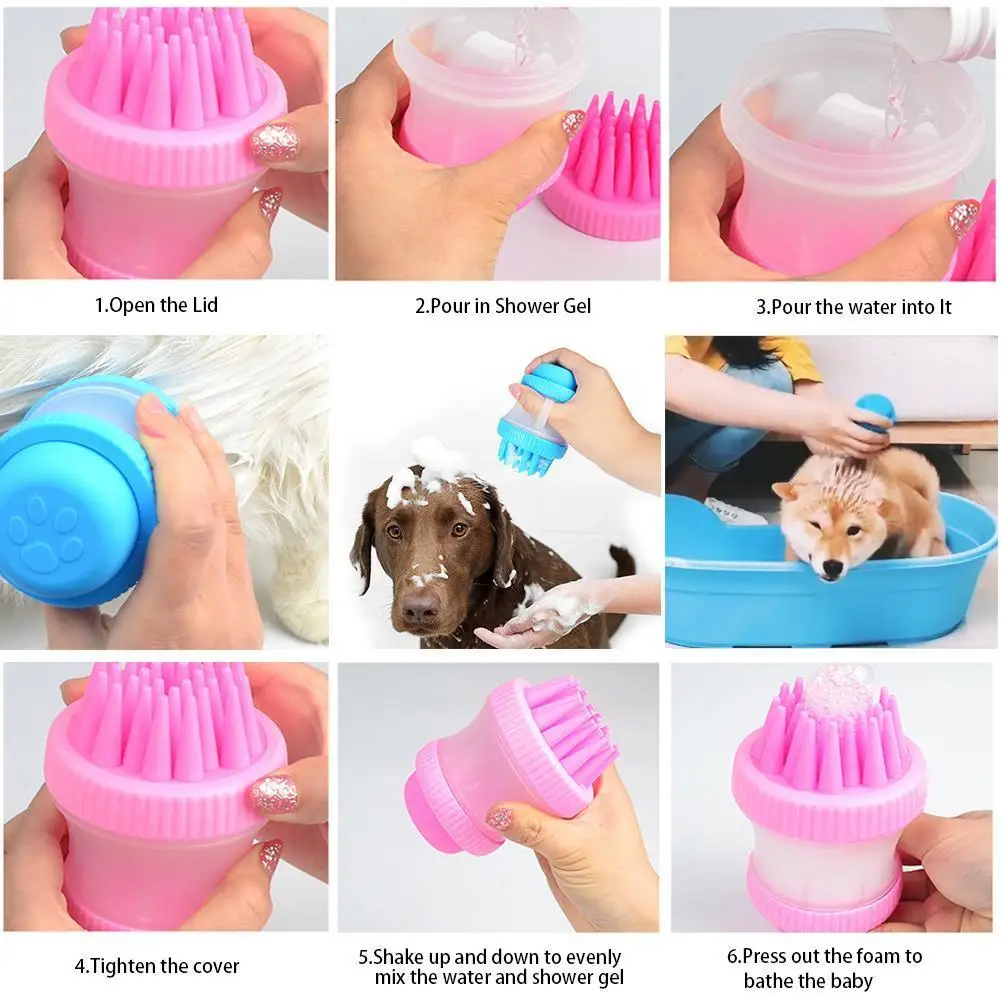 1.Open the Lid

2.Pour in Shower Gel

3.Pour the water into It

4.Tighten the cover

5.Shake up and down to evenly mix the water and shower gel

6.Press out the foam to bathe the baby