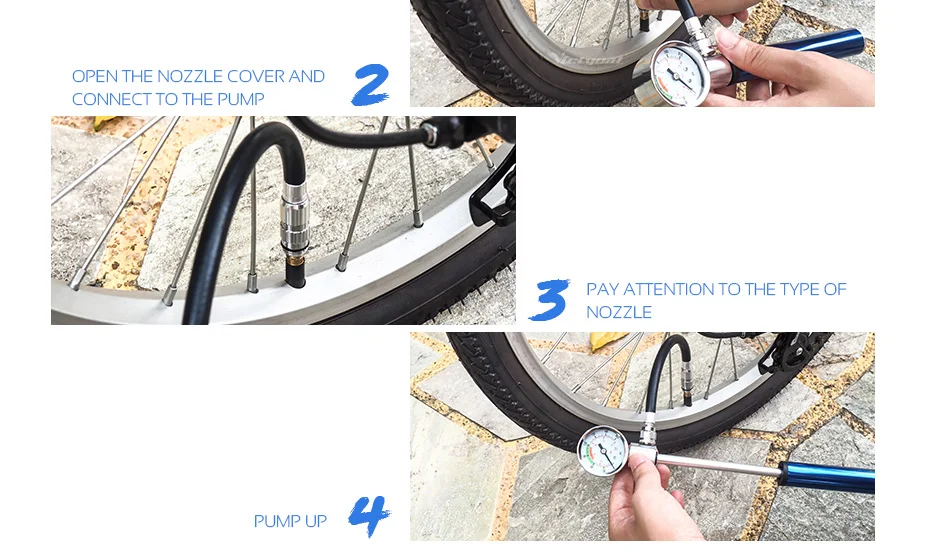 OPEN THE NOZZLE COVER AND CONNECT TO THE PUMP

2

3

PAY ATTENTION TO THE TYPE OF NOZZLE

PUMP UP

4