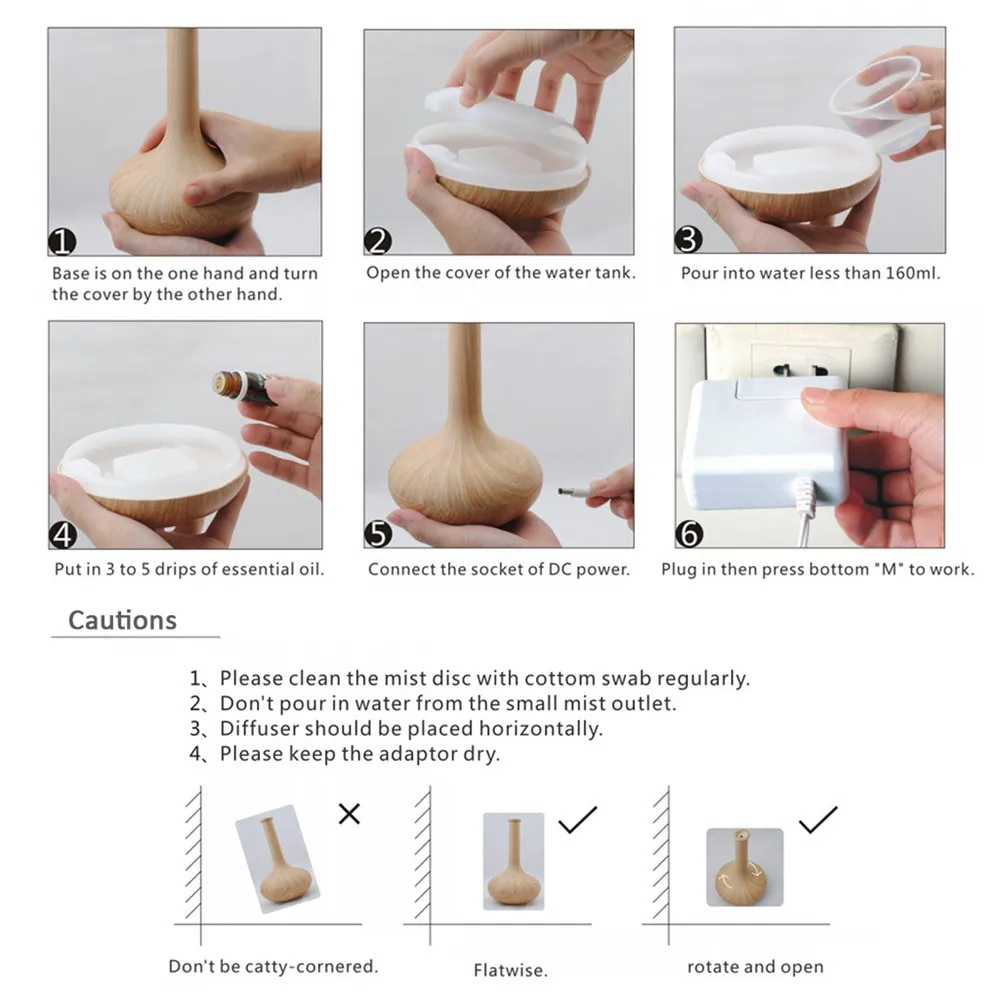 1
Base is on the one hand and turn the cover by the other hand.

2
Open the cover of the water tank.

3
Pour into water less than 160ml.

4
Put in 3 to 5 drips of essential oil.

5
Connect the socket of DC power.

6
Plug in then press bottom "M" to work.

Cautions

1、Please clean the mist disc with cottom swab regularly.
2、Don't pour in water from the small mist outlet.
3、Diffuser should be placed horizontally.
4、Please keep the adaptor dry.

Don't be catty-cornered.

Flatwise.

rotate and open