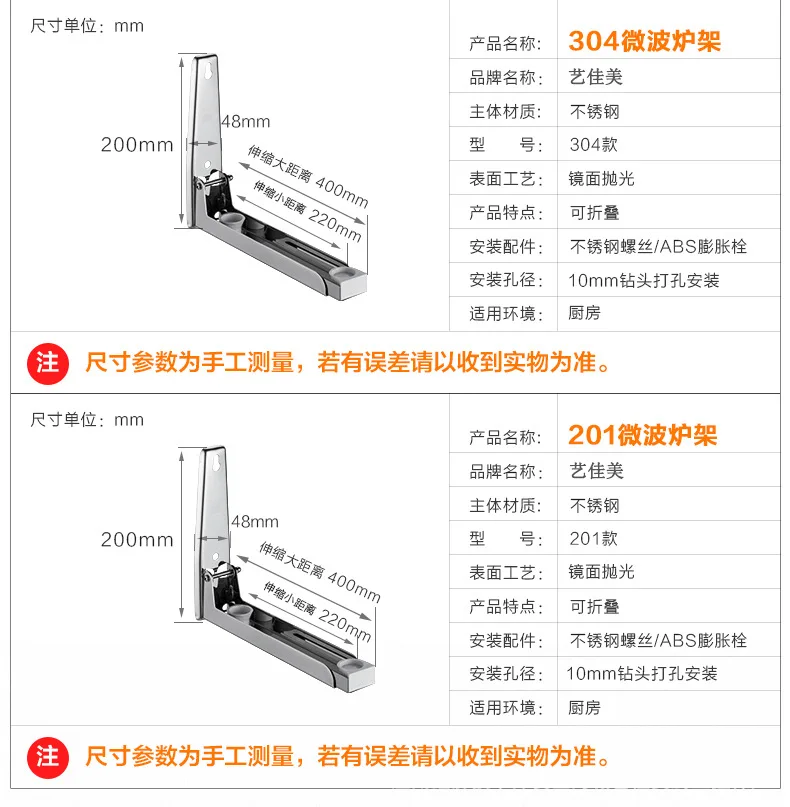 尺寸单位：mm

200mm

48mm

伸缩大距离 400mm

伸缩小距离 220mm

| 产品名称: | 304微波炉架 |
|---|---|
| 品牌名称: | 艺佳美 |
| 主体材质: | 不锈钢 |
| 型　号: | 304款 |
| 表面工艺: | 镜面抛光 |
| 产品特点: | 可折叠 |
| 安装配件: | 不锈钢螺丝/ABS膨胀栓 |
| 安装孔径: | 10mm钻头打孔安装 |
| 适用环境: | 厨房 |

注 尺寸参数为手工测量，若有误差请以收到实物为准。

尺寸单位：mm

200mm

48mm

伸缩大距离 400mm

伸缩小距离 220mm

| 产品名称: | 201微波炉架 |
|---|---|
| 品牌名称: | 艺佳美 |
| 主体材质: | 不锈钢 |
| 型　号: | 201款 |
| 表面工艺: | 镜面抛光 |
| 产品特点: | 可折叠 |
| 安装配件: | 不锈钢螺丝/ABS膨胀栓 |
| 安装孔径: | 10mm钻头打孔安装 |
| 适用环境: | 厨房 |

注 尺寸参数为手工测量，若有误差请以收到实物为准。