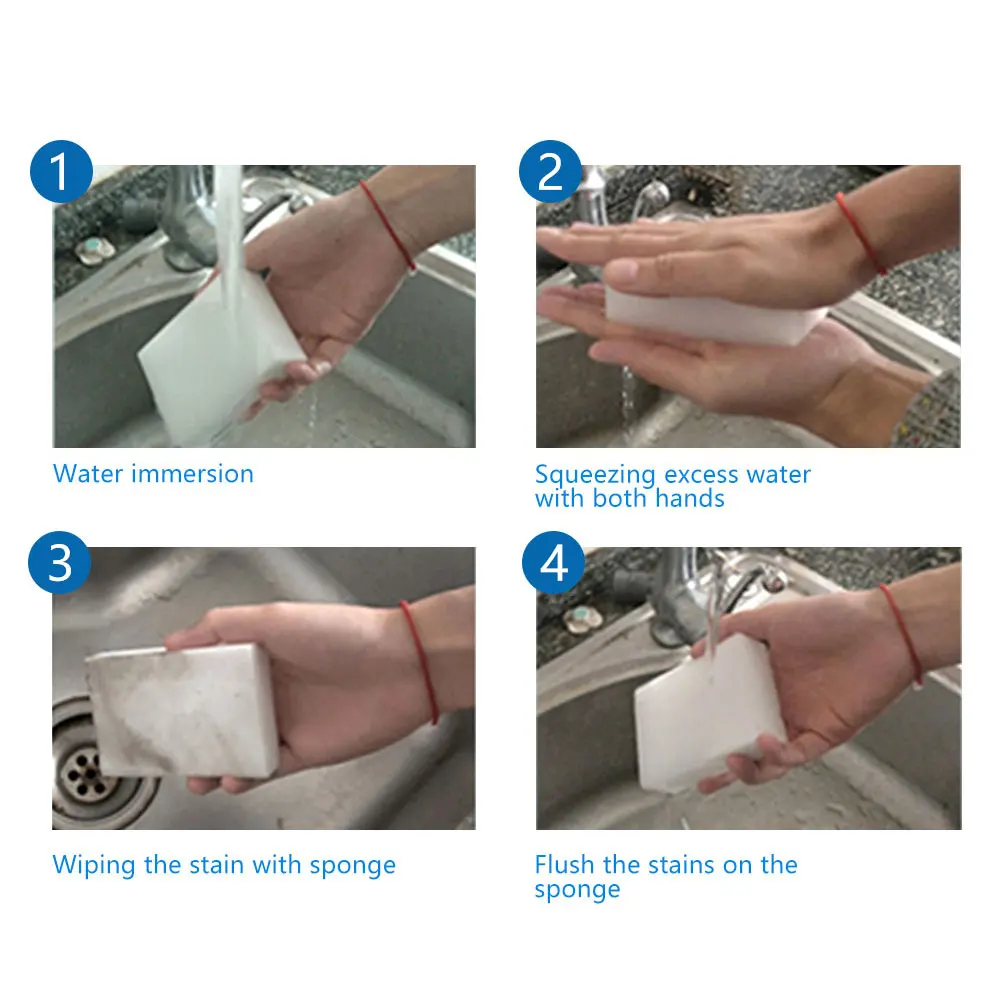 1

Water immersion

2

Squeezing excess water with both hands

3

Wiping the stain with sponge

4

Flush the stains on the sponge