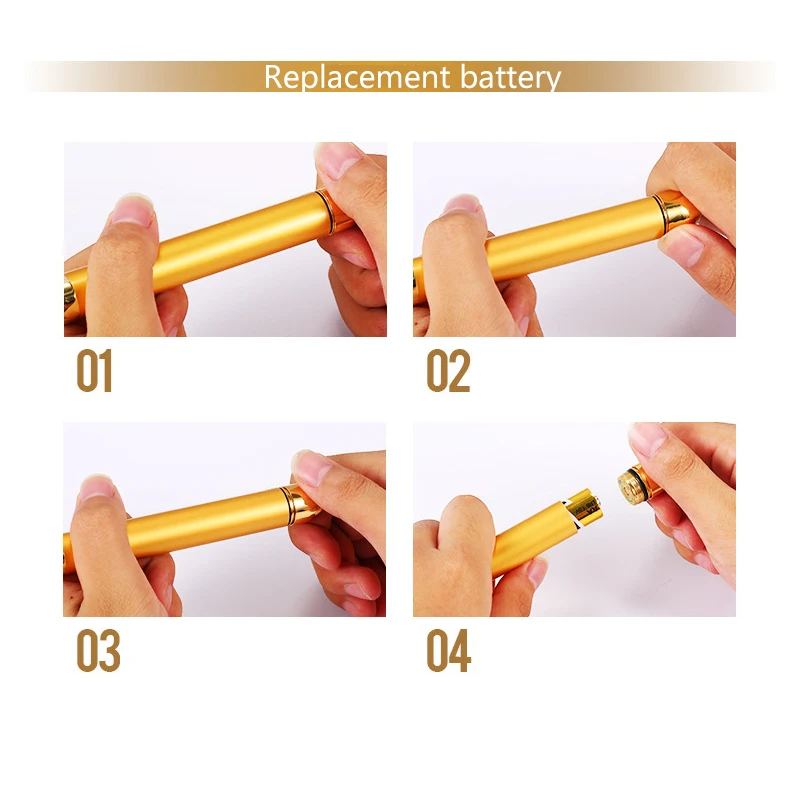 Replacement battery

01

02

03

04