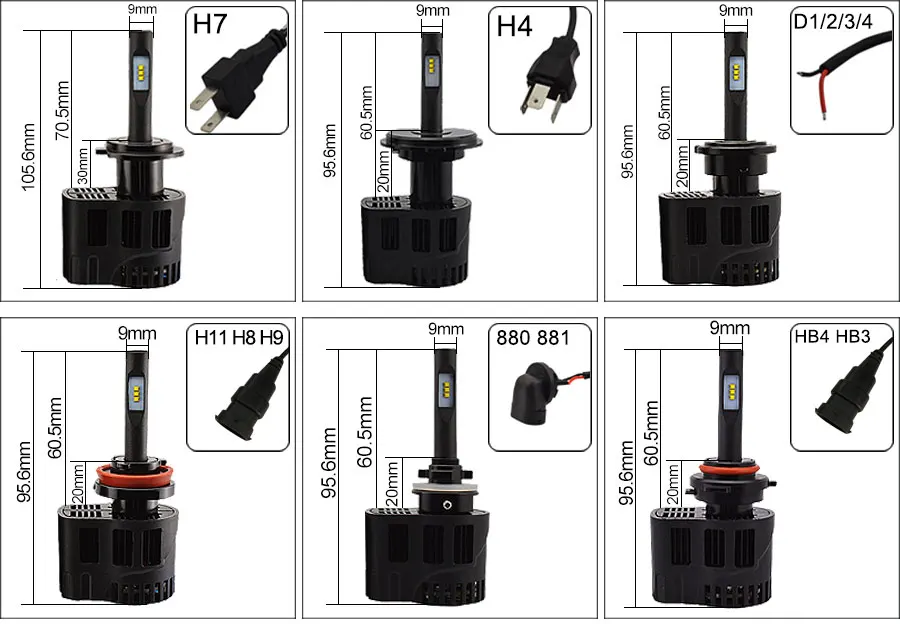 9mm
H7
105.6mm
70.5mm
30mm

9mm
H4
95.6mm
60.5mm
20mm

9mm
D1/2/3/4
95.6mm
60.5mm
20mm

9mm
H11 H8 H9
95.6mm
60.5mm
20mm

9mm
880 881
95.6mm
60.5mm
20mm

9mm
HB4 HB3
95.6mm
60.5mm
20mm