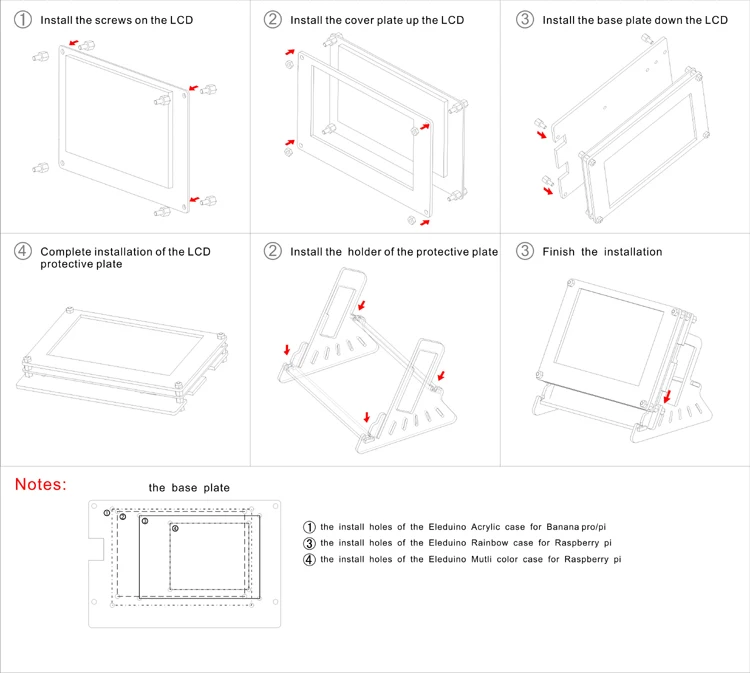 ① Install the screws on the LCD

② Install the cover plate up the LCD

③ Install the base plate down the LCD

④ Complete installation of the LCD protective plate

② Install the holder of the protective plate

③ Finish the installation

Notes:

the base plate

①

②

③

④

① the install holes of the Eleduino Acrylic case for Banana pro/pi
③ the install holes of the Eleduino Rainbow case for Raspberry pi
④ the install holes of the Eleduino Mutli color case for Raspberry pi