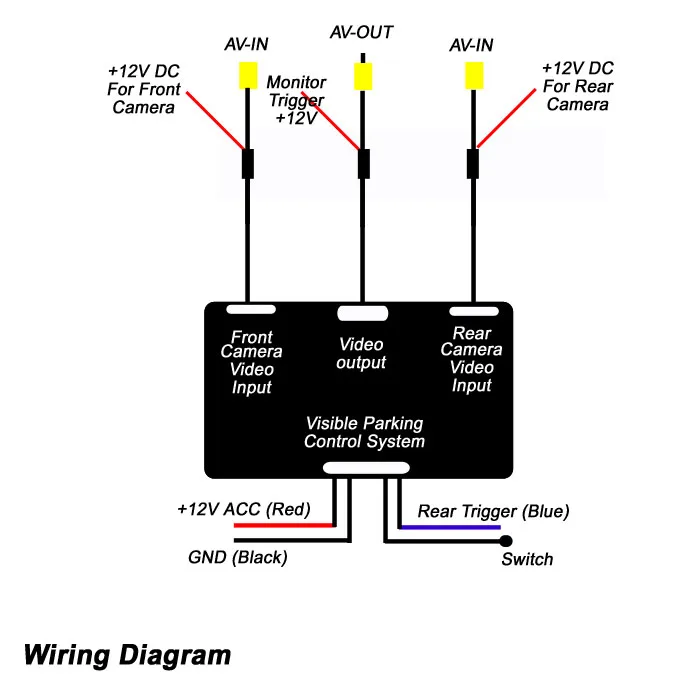 AV-IN

AV-OUT

AV-IN

+12V DC For Front Camera

Monitor Trigger +12V

+12V DC For Rear Camera

Front Camera Video Input

Video output

Rear Camera Video Input

Visible Parking Control System

+12V ACC (Red)

GND (Black)

Rear Trigger (Blue)

Switch

Wiring Diagram