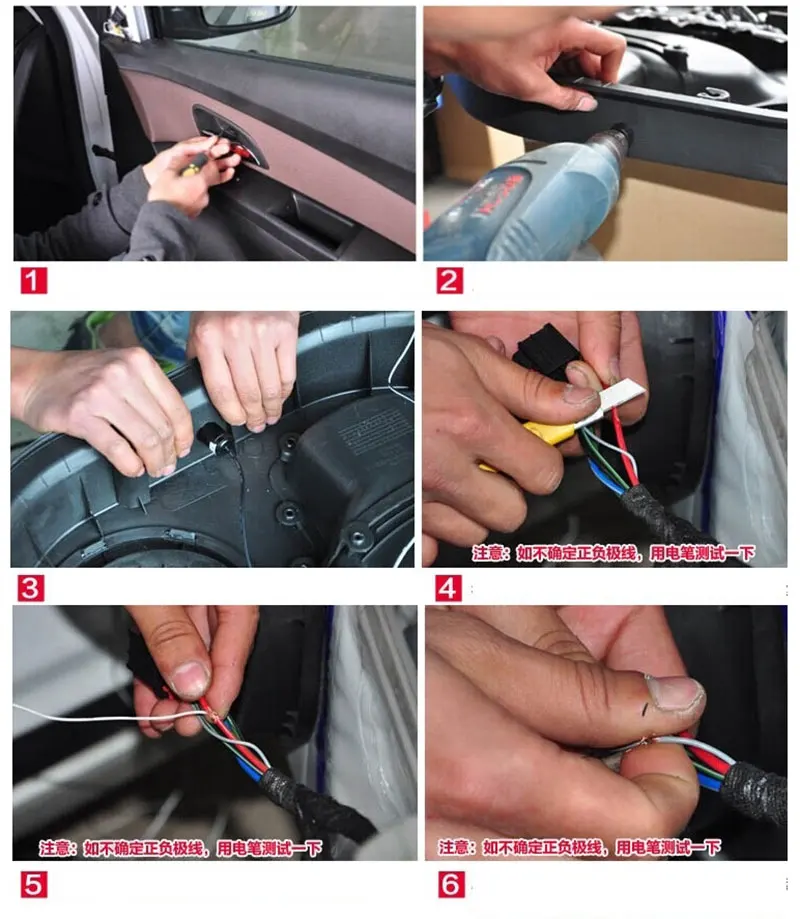 1

2

3

注意：如不确定正负极线，用电笔测试一下

4

注意：如不确定正负极线，用电笔测试一下

5

注意：如不确定正负极线，用电笔测试一下

6