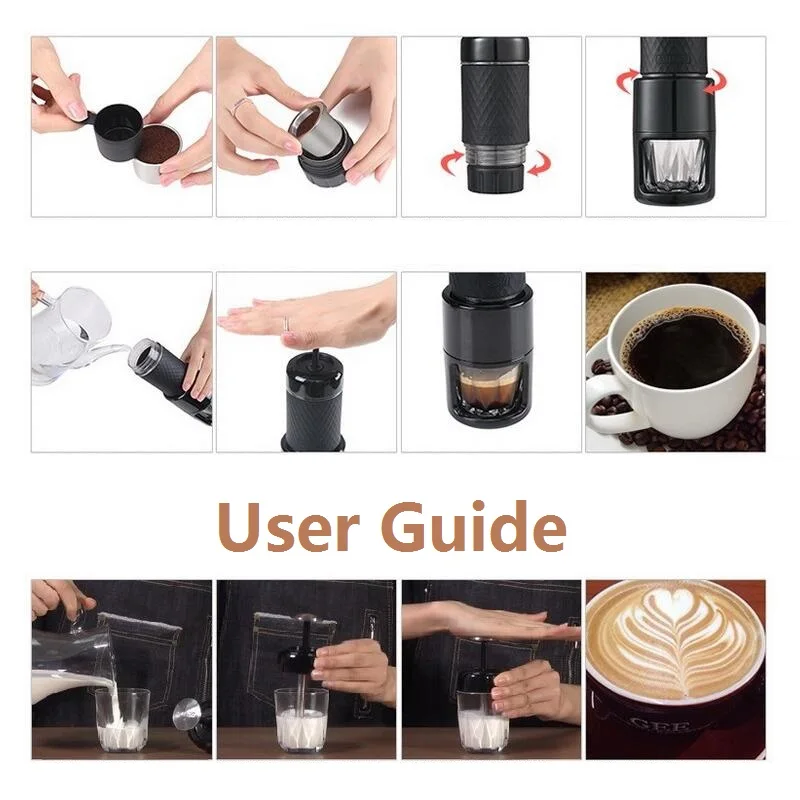 User Guide