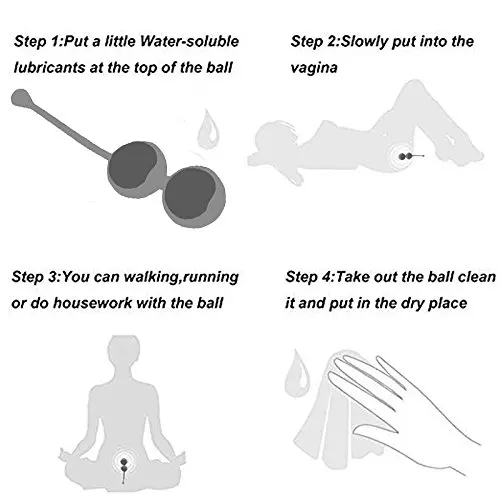 Step 1:Put a little Water-soluble lubricants at the top of the ball

Step 2:Slowly put into the vagina

Step 3:You can walking,running or do housework with the ball

Step 4:Take out the ball clean it and put in the dry place