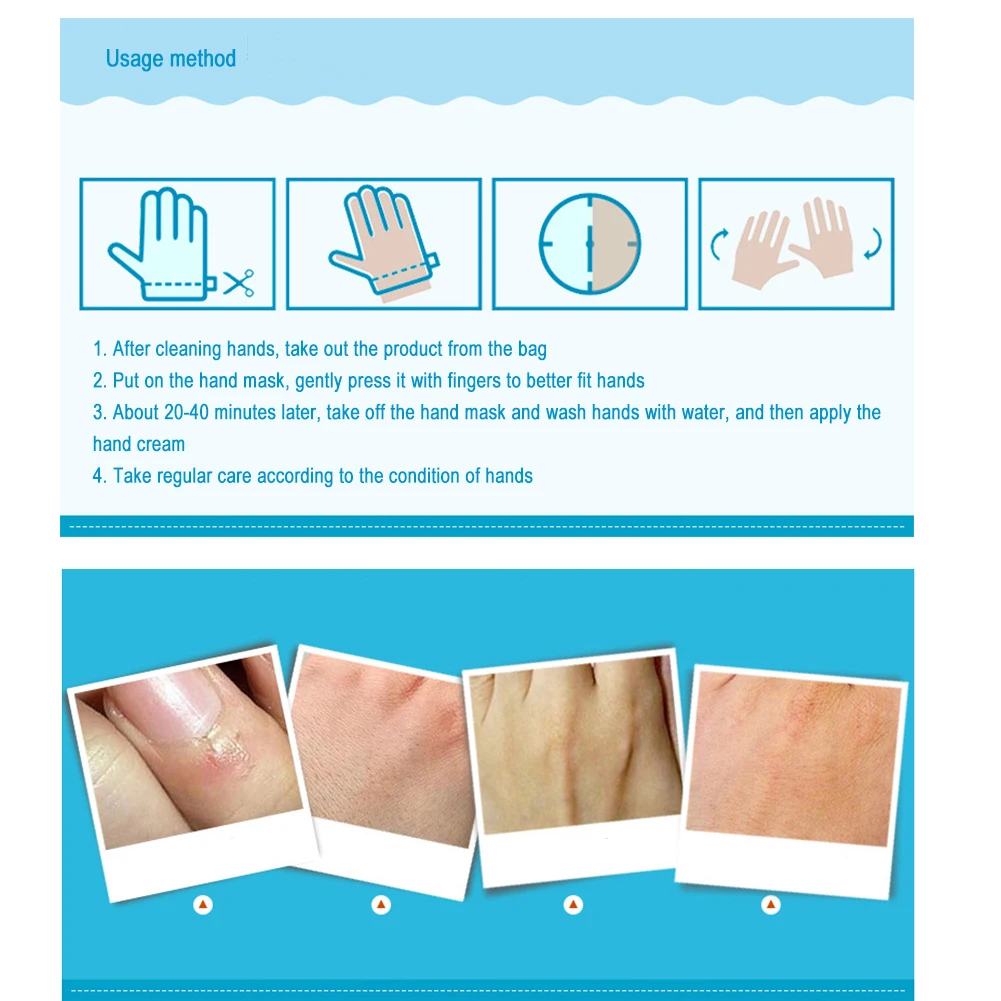 Usage method

1. After cleaning hands, take out the product from the bag
2. Put on the hand mask, gently press it with fingers to better fit hands
3. About 20-40 minutes later, take off the hand mask and wash hands with water, and then apply the hand cream
4. Take regular care according to the condition of hands