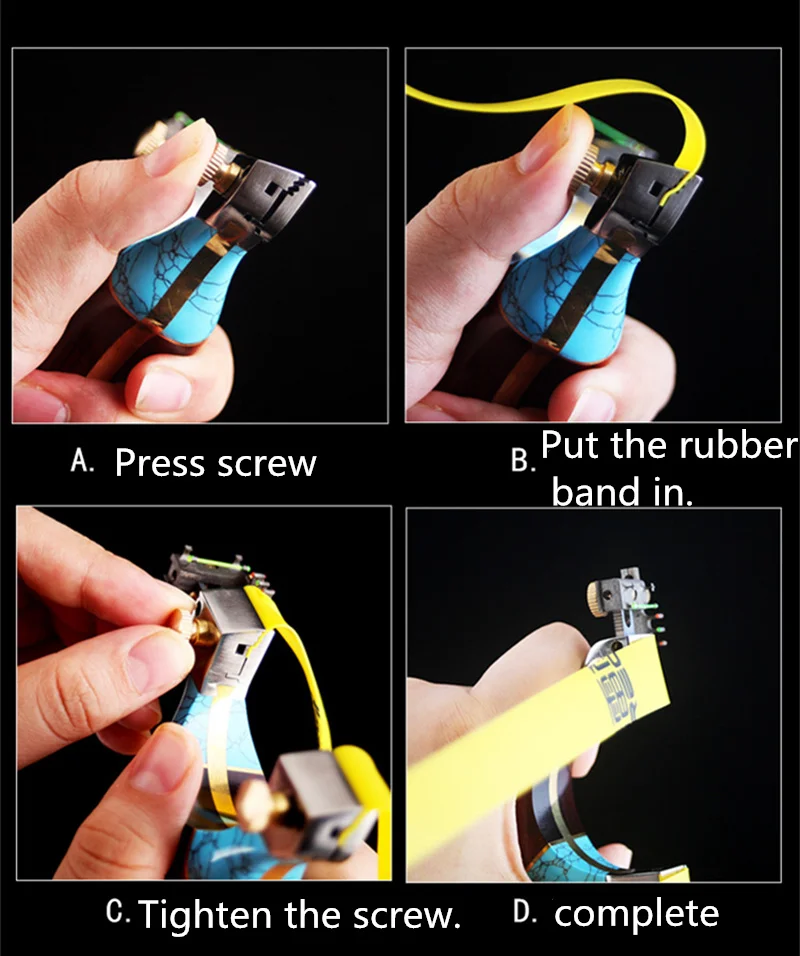 A. Press screw

B. Put the rubber band in.

C. Tighten the screw.

D. complete