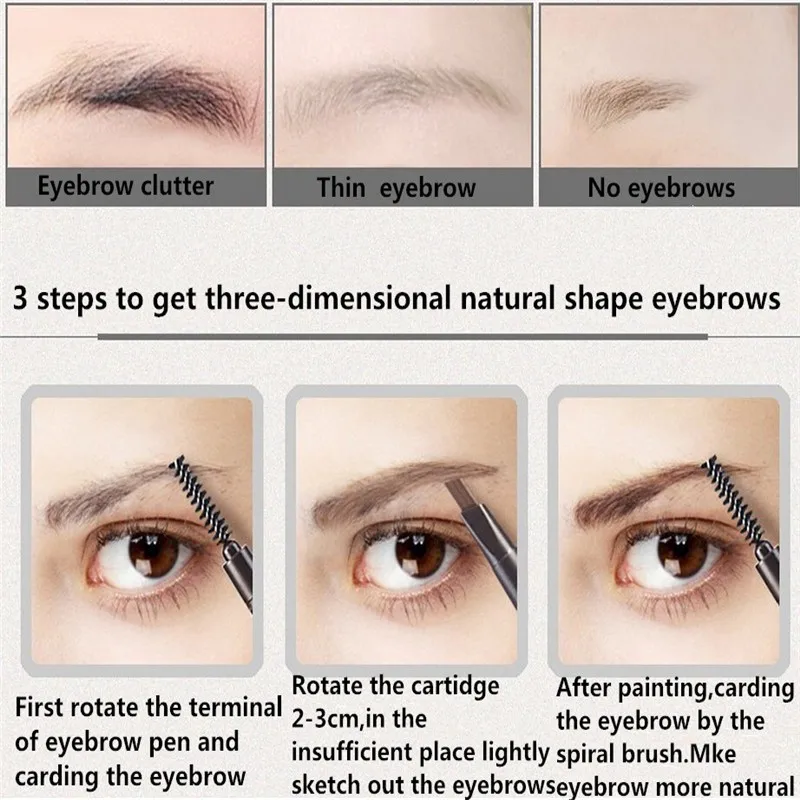 Eyebrow clutter

Thin eyebrow

No eyebrows

3 steps to get three-dimensional natural shape eyebrows

First rotate the terminal of eyebrow pen and carding the eyebrow

Rotate the cartidge 2-3cm,in the insufficient place lightly sketch out the eyebrows

After painting,carding the eyebrow by the spiral brush.Mke eyebrow more natural