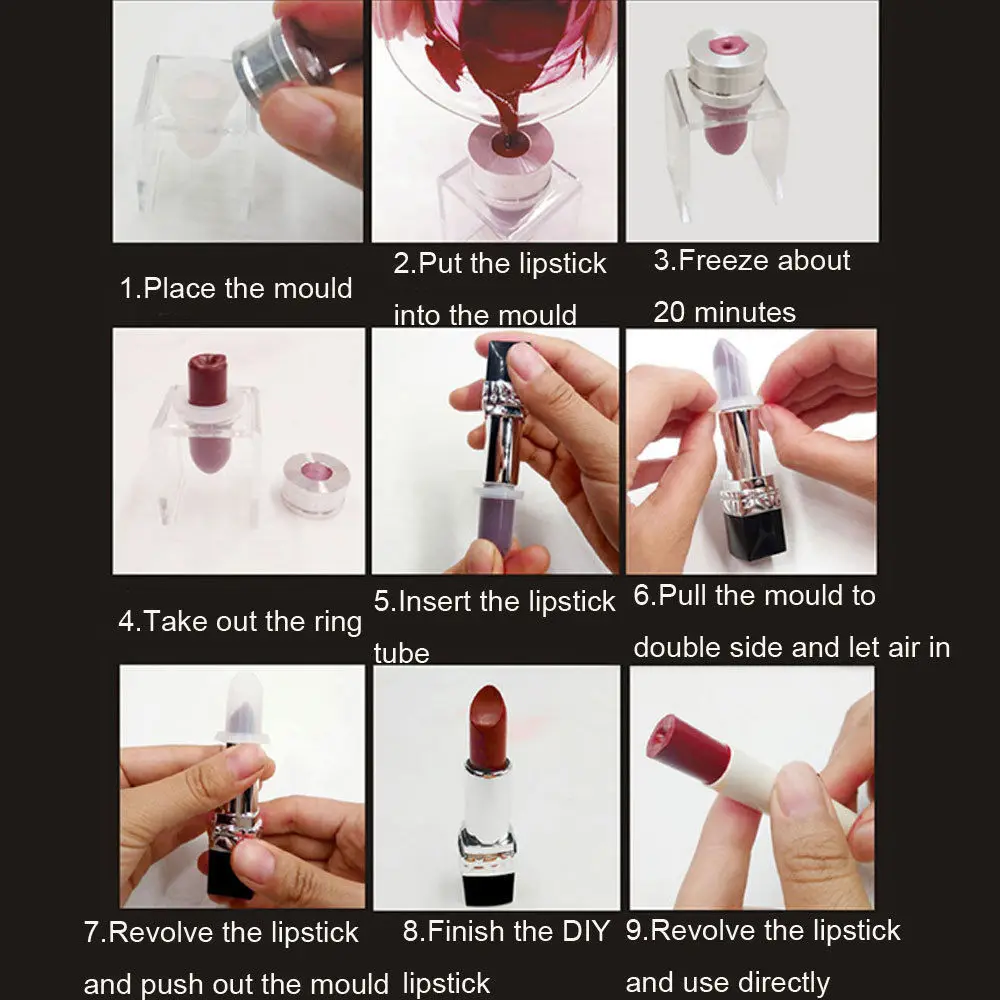 1.Place the mould

2.Put the lipstick into the mould

3.Freeze about 20 minutes

4.Take out the ring

5.Insert the lipstick tube

6.Pull the mould to double side and let air in

7.Revolve the lipstick and push out the mould

8.Finish the DIY lipstick

9.Revolve the lipstick and use directly