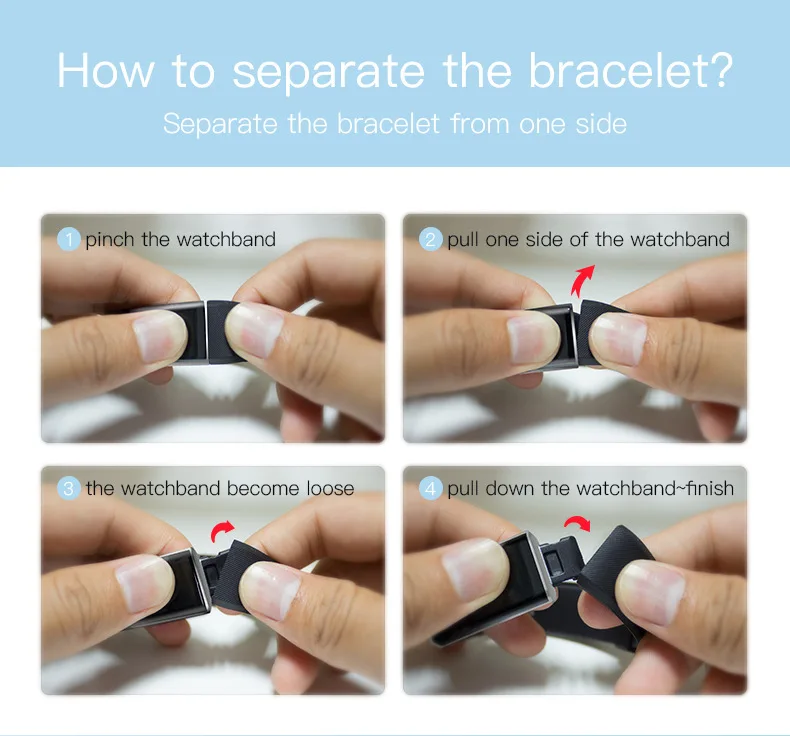 How to separate the bracelet?

Separate the bracelet from one side

1 pinch the watchband

2 pull one side of the watchband

3 the watchband become loose

4 pull down the watchband~finish