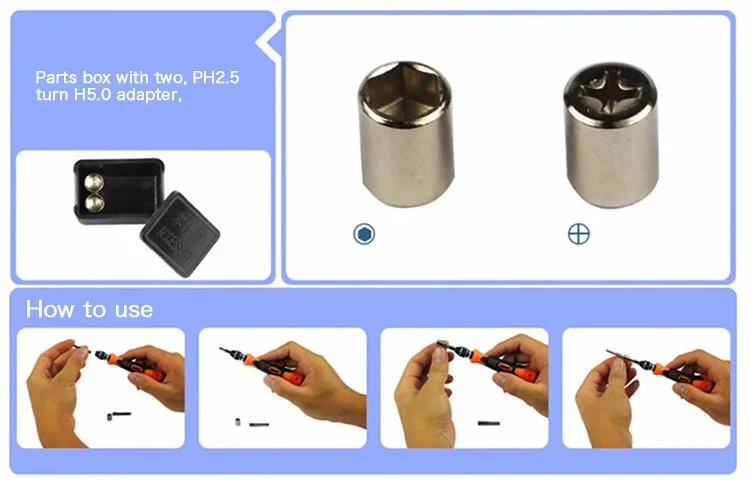 Parts box with two, PH2.5 turn H5.0 adapter,

How to use