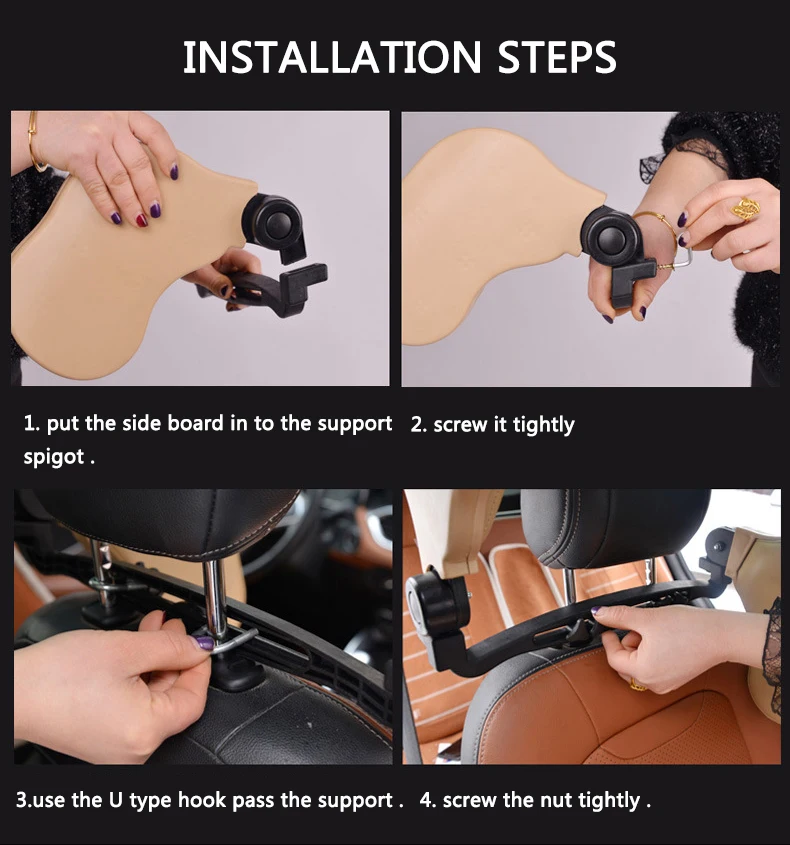 INSTALLATION STEPS

1. put the side board in to the support spigot .

2. screw it tightly

3.use the U type hook pass the support .

4. screw the nut tightly .