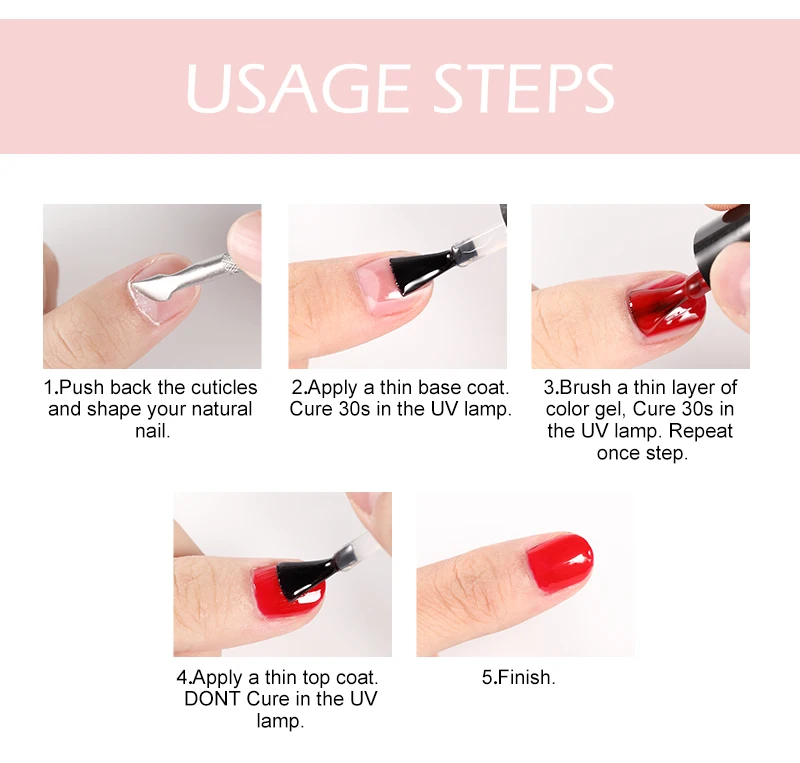 USAGE STEPS

1.Push back the cuticles and shape your natural nail.

2.Apply a thin base coat. Cure 30s in the UV lamp.

3.Brush a thin layer of color gel, Cure 30s in the UV lamp. Repeat once step.

4.Apply a thin top coat. DONT Cure in the UV lamp.

5.Finish.