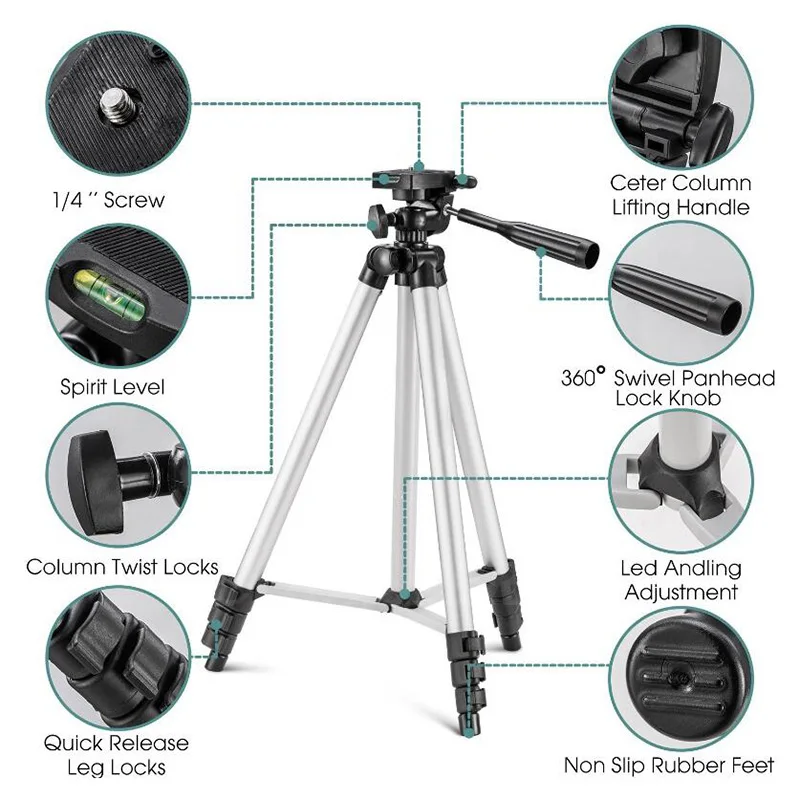 1/4 '' Screw

Spirit Level

Column Twist Locks

Quick Release Leg Locks

Ceter Column Lifting Handle

360° Swivel Panhead Lock Knob

Led Andling Adjustment

Non Slip Rubber Feet