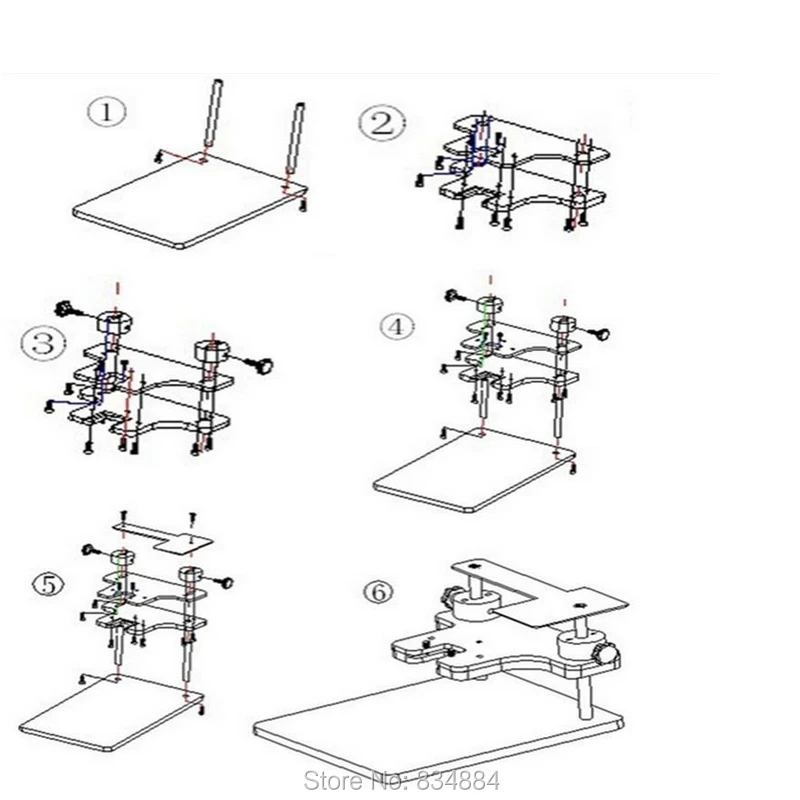 ①

②

③

④

⑤

⑥

Store No: 834884