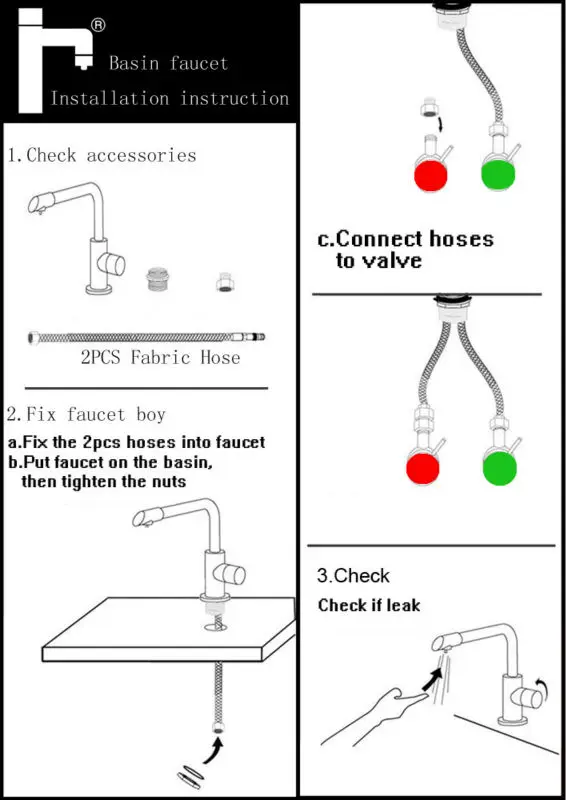 ®

Basin faucet

Installation instruction

1.Check accessories

2PCS Fabric Hose

2.Fix faucet boy

a.Fix the 2pcs hoses into faucet
b.Put faucet on the basin, then tighten the nuts

c.Connect hoses to valve

3.Check

Check if leak