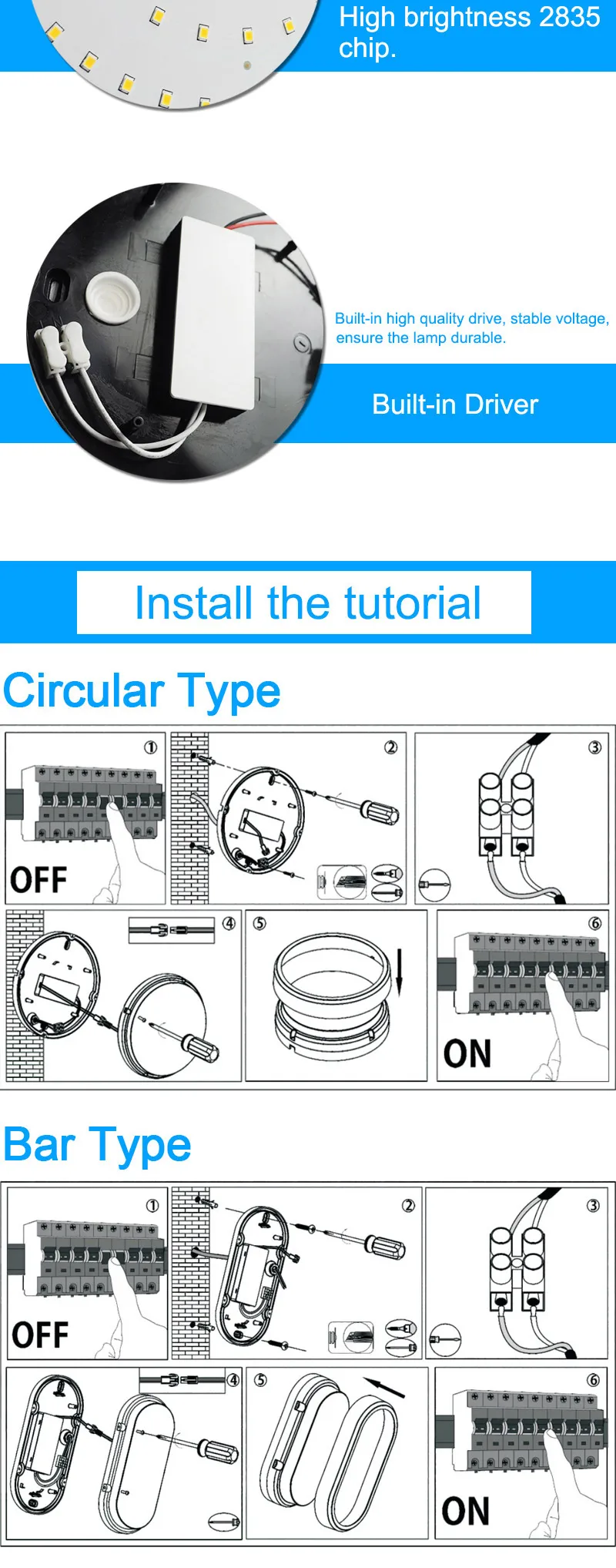 High brightness 2835 chip.

Built-in high quality drive, stable voltage, ensure the lamp durable.

Built-in Driver

Install the tutorial

Circular Type

①
OFF

②

③

④

⑤

⑥
ON

Bar Type

①
OFF

②

③

④

⑤

⑥
ON