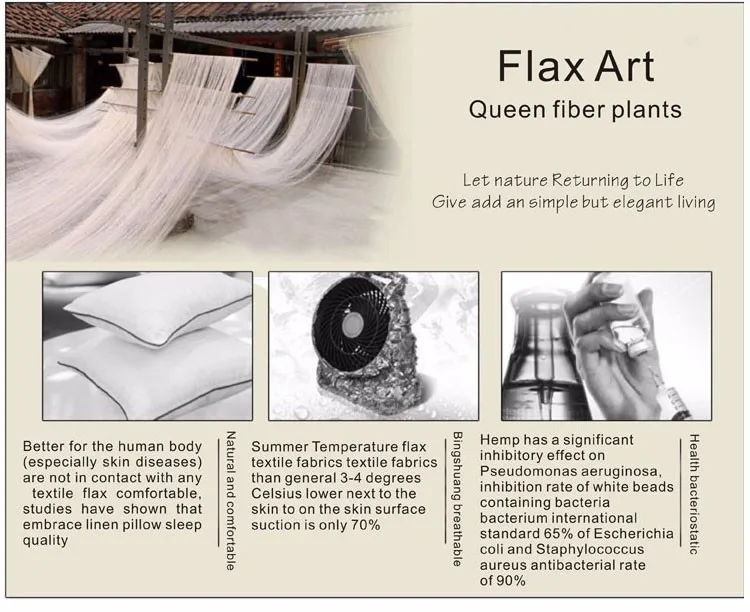 Flax Art
Queen fiber plants

Let nature Returning to Life
Give add an simple but elegant living

Better for the human body (especially skin diseases) are not in contact with any textile flax comfortable, studies have shown that embrace linen pillow sleep quality

Natural and comfortable

Summer Temperature flax textile fabrics textile fabrics than general 3-4 degrees Celsius lower next to the skin to on the skin surface suction is only 70%

Bingshuang breathable

Hemp has a significant inhibitory effect on Pseudomonas aeruginosa, inhibition rate of white beads containing bacteria bacterium international standard 65% of Escherichia coli and Staphylococcus aureus antibacterial rate of 90%

Health bacteriostatic