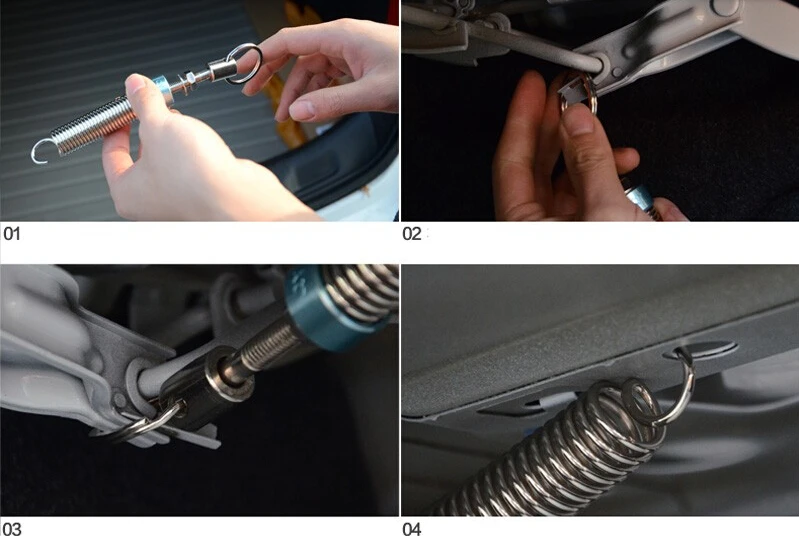 01

02

03

04