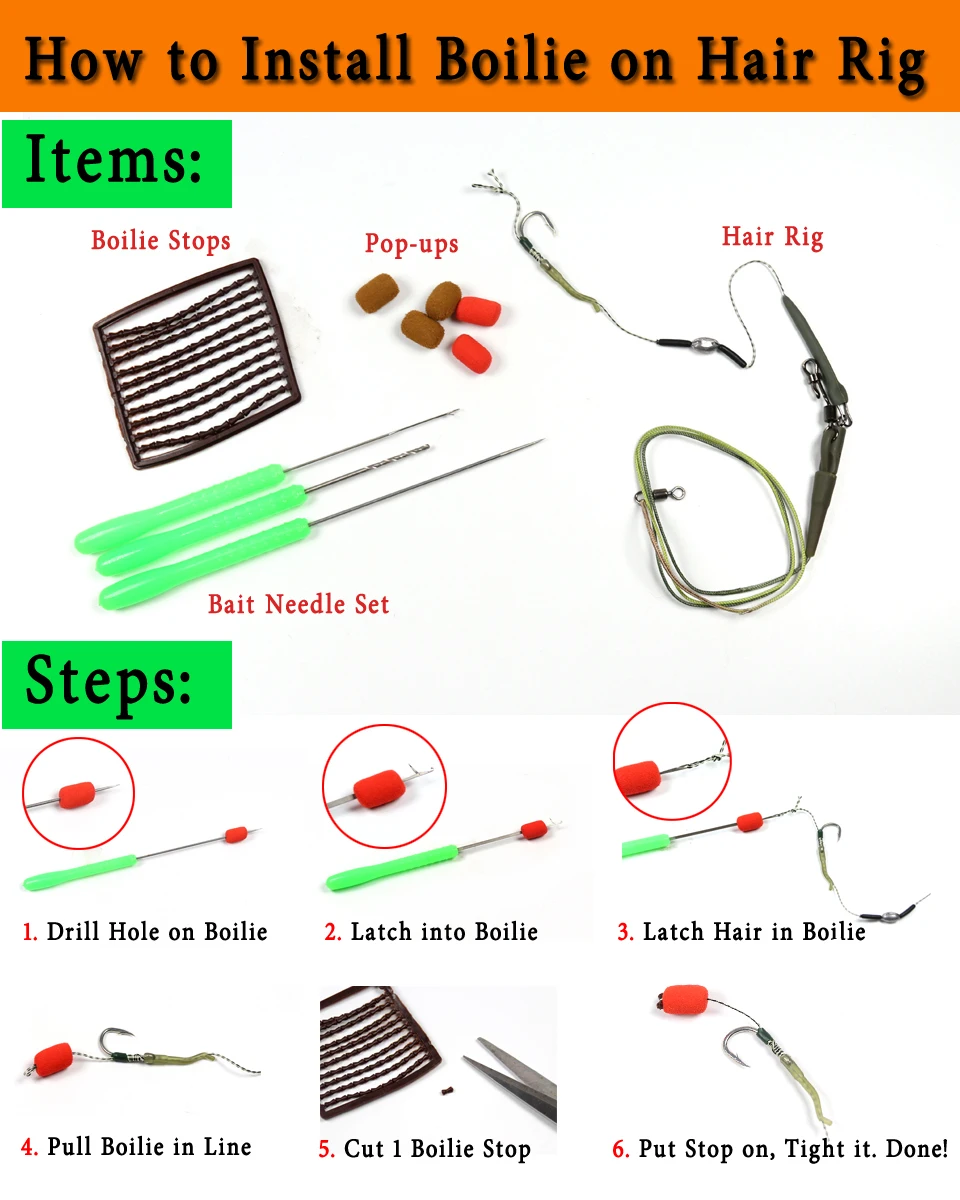 How to Install Boilie on Hair Rig

Items:

Boilie Stops

Pop-ups

Hair Rig

Bait Needle Set

Steps:

1. Drill Hole on Boilie

2. Latch into Boilie

3. Latch Hair in Boilie

4. Pull Boilie in Line

5. Cut 1 Boilie Stop

6. Put Stop on, Tight it. Done!