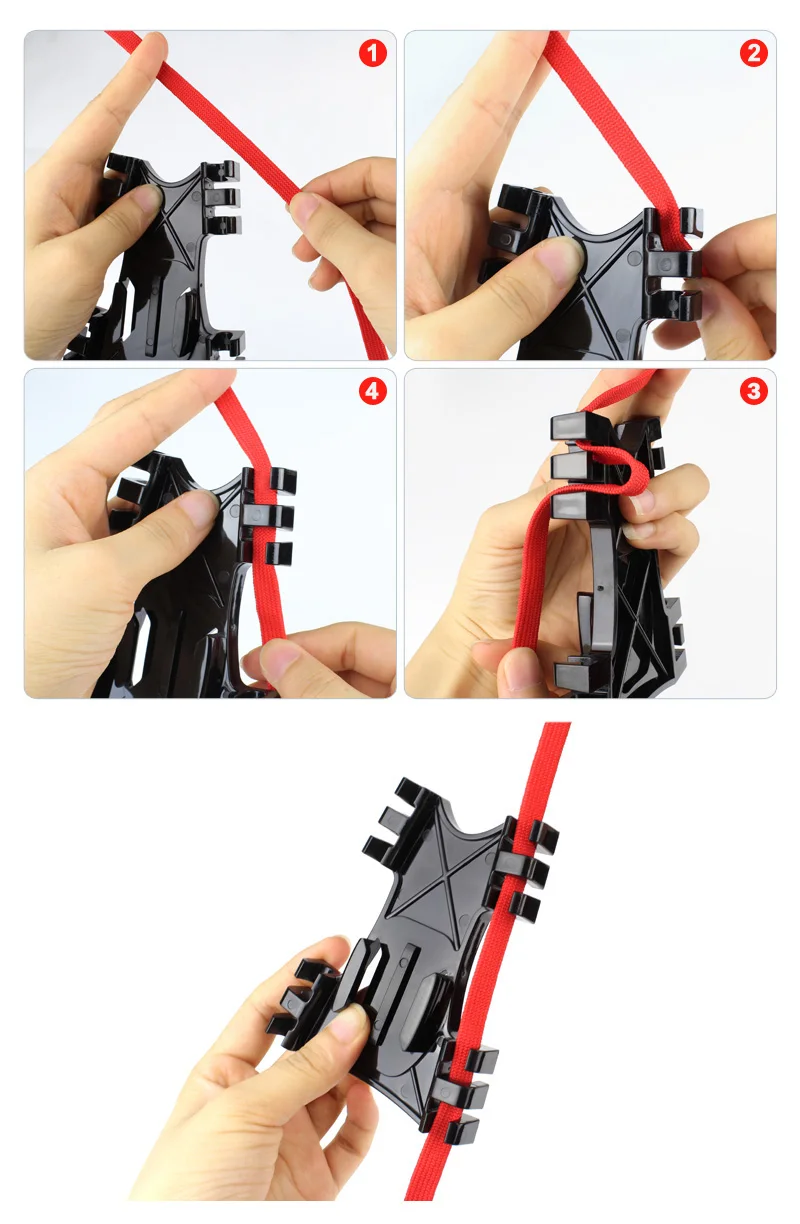 1
2
4
3