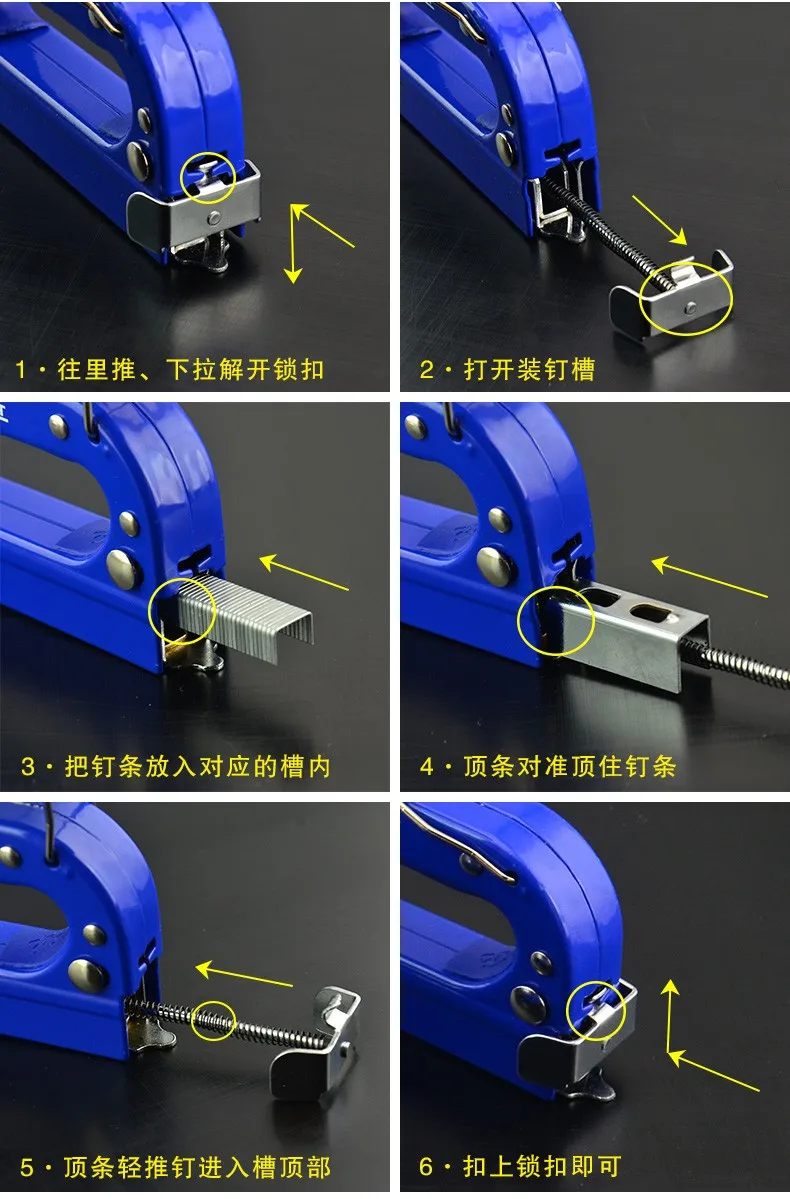 1・往里推、下拉解开锁扣

2・打开装钉槽

3・把钉条放入对应的槽内

4・顶条对准顶住钉条

5・顶条轻推钉进入槽顶部

6・扣上锁扣即可