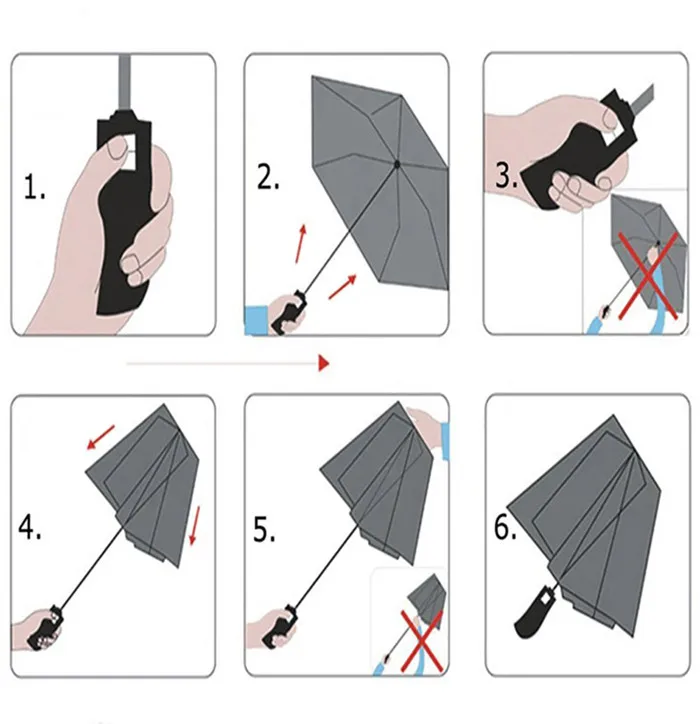 1.

2.

3.

4.

5.

6.