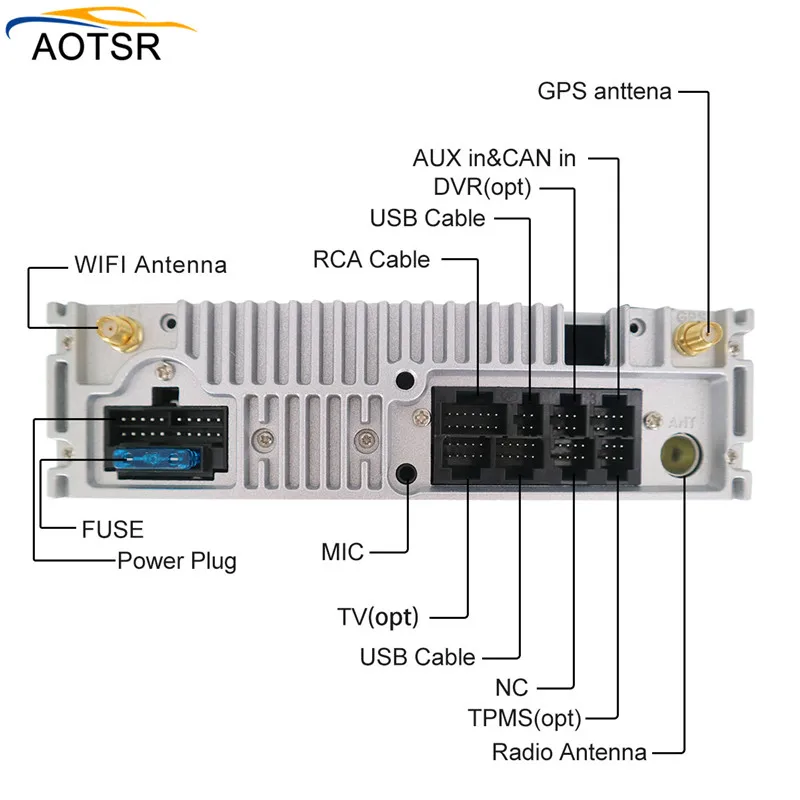 AOTSR

GPS anttena

AUX in&CAN in

DVR(opt)

USB Cable

RCA Cable

WIFI Antenna

ANT

FUSE

Power Plug

MIC

TV(opt)

USB Cable

NC

TPMS(opt)

Radio Antenna