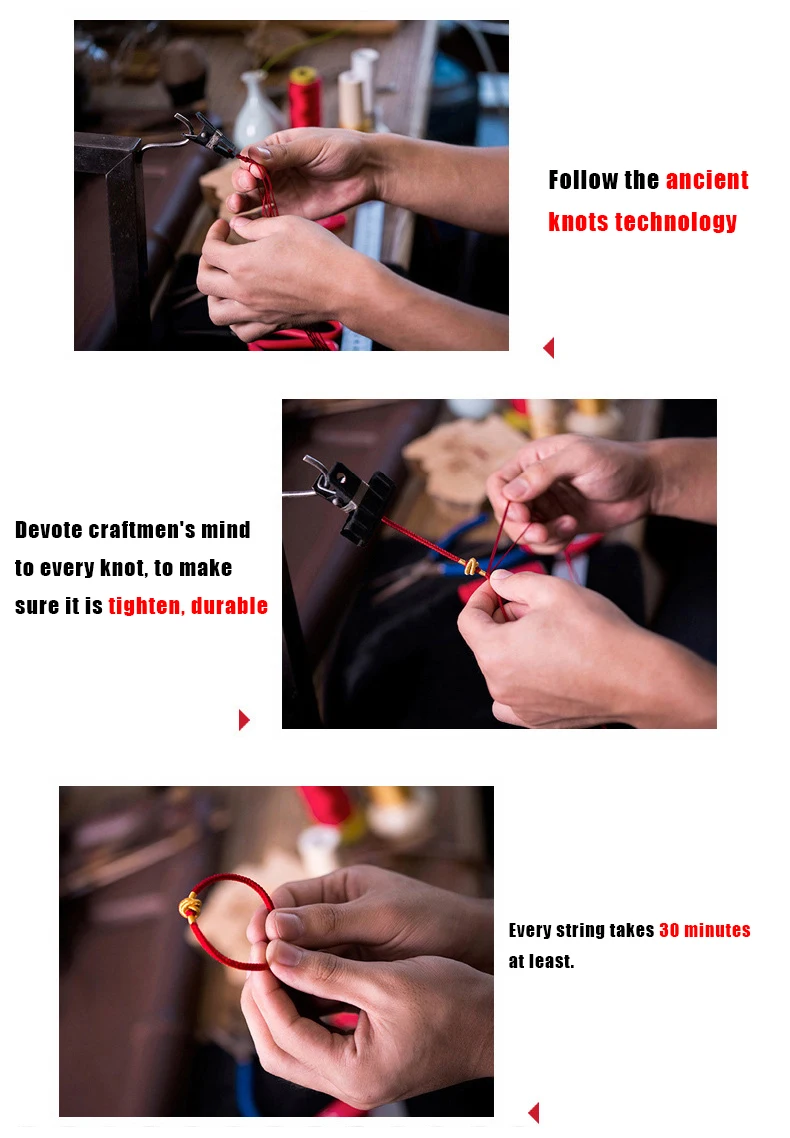 Follow the ancient knots technology

Devote craftmen's mind to every knot, to make sure it is tighten, durable

Every string takes 30 minutes at least.