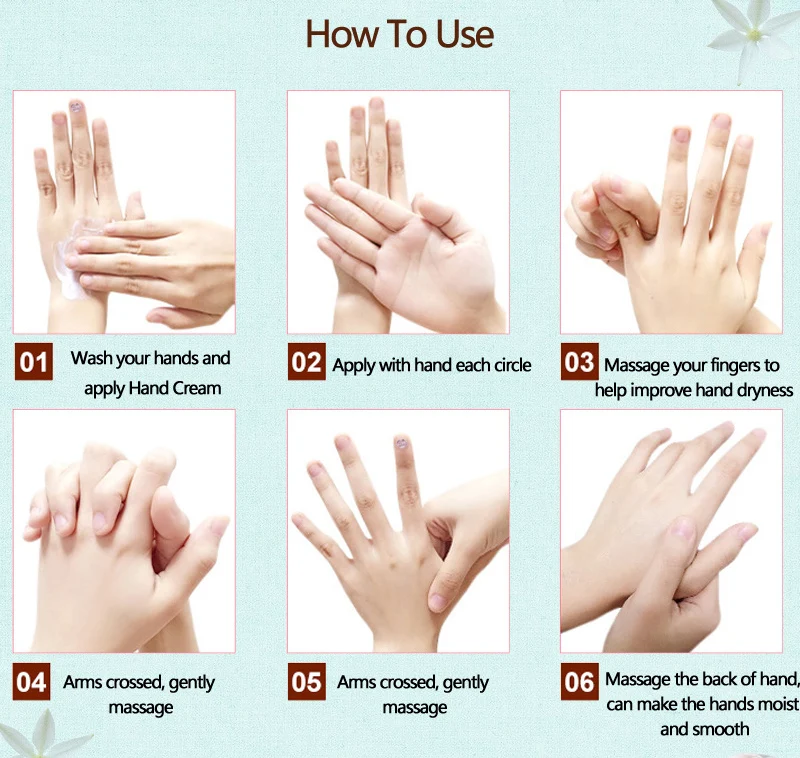 How To Use

01 Wash your hands and apply Hand Cream

02 Apply with hand each circle

03 Massage your fingers to help improve hand dryness

04 Arms crossed, gently massage

05 Arms crossed, gently massage

06 Massage the back of hand, can make the hands moist and smooth