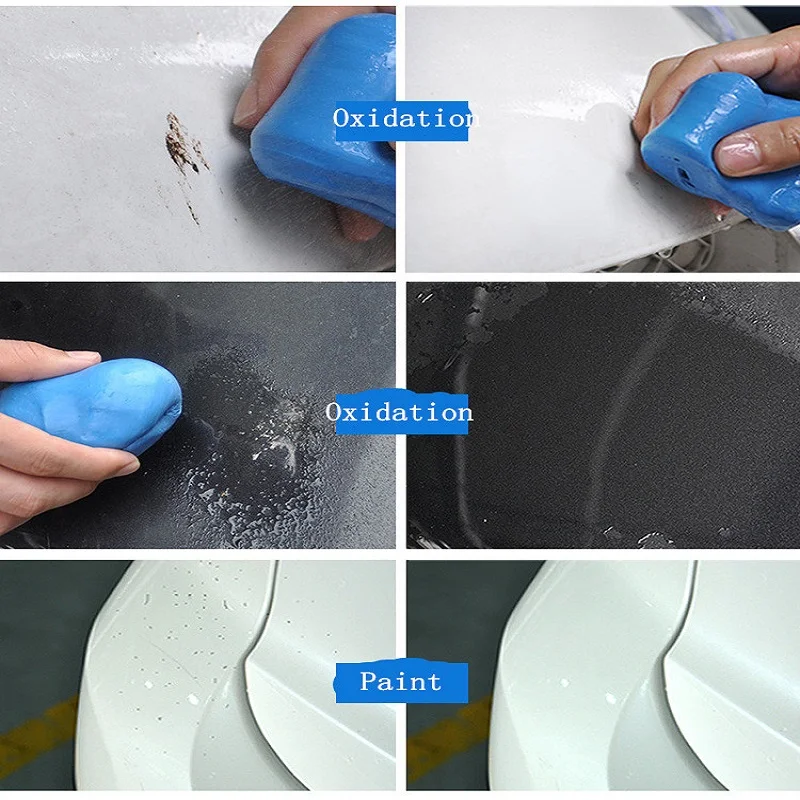 Oxidation

Oxidation

Paint