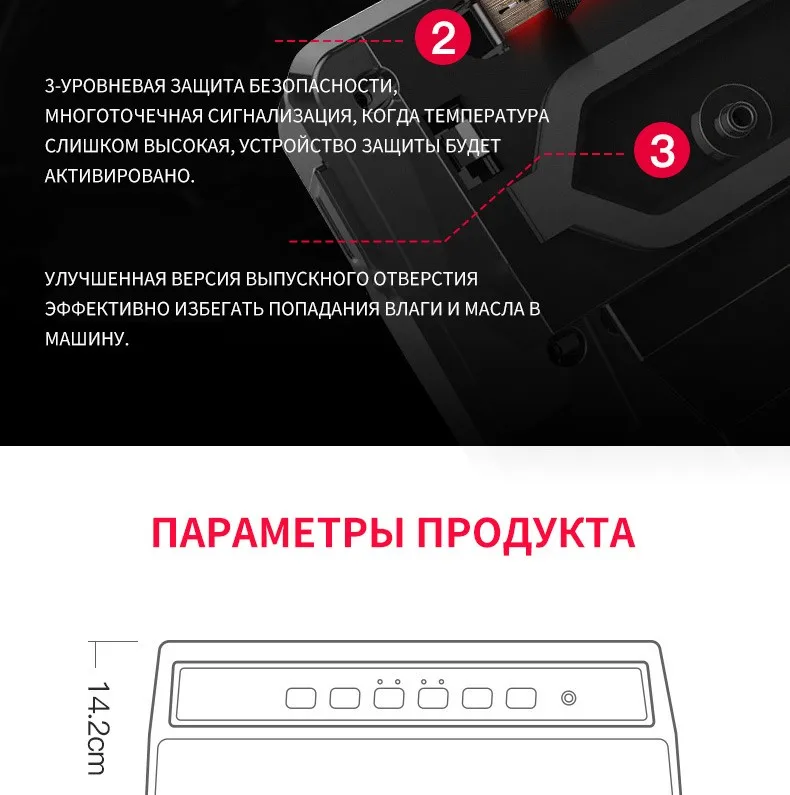 2

3-УРОВНЕВАЯ ЗАЩИТА БЕЗОПАСНОСТИ, МНОГОТОЧЕЧНАЯ СИГНАЛИЗАЦИЯ, КОГДА ТЕМПЕРАТУРА СЛИШКОМ ВЫСОКАЯ, УСТРОЙСТВО ЗАЩИТЫ БУДЕТ АКТИВИРОВАНО.

3

УЛУЧШЕННАЯ ВЕРСИЯ ВЫПУСКНОГО ОТВЕРСТИЯ ЭФФЕКТИВНО ИЗБЕГАТЬ ПОПАДАНИЯ ВЛАГИ И МАСЛА В МАШИНУ.

ПАРАМЕТРЫ ПРОДУКТА

14.2cm