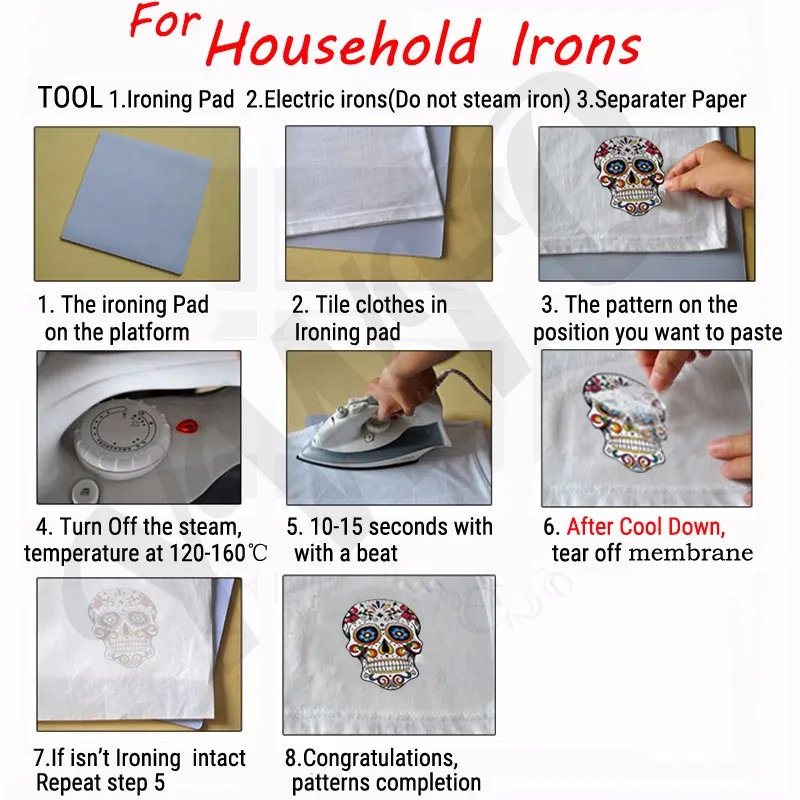 For Household Irons

TOOL 1.Ironing Pad 2.Electric irons(Do not steam iron) 3.Separater Paper

1. The ironing Pad on the platform

2. Tile clothes in Ironing pad

3. The pattern on the position you want to paste

4. Turn Off the steam, temperature at 120-160℃

5. 10-15 seconds with with a beat

6. After Cool Down, tear off membrane

7.If isn't Ironing intact Repeat step 5

8.Congratulations, patterns completion