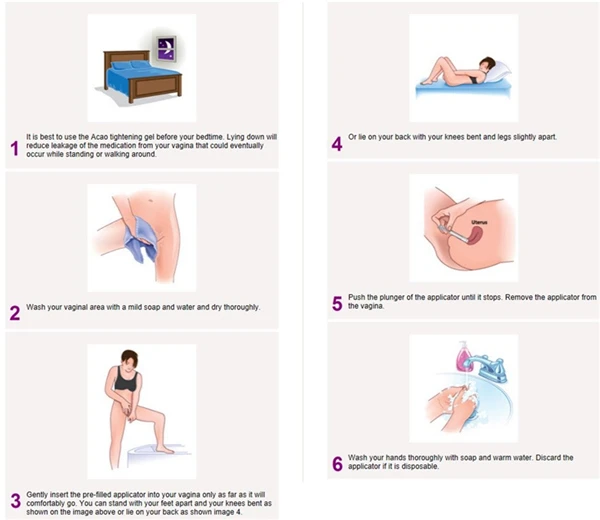 1 It is best to use the Acao tightening gel before your bedtime. Lying down will reduce leakage of the medication from your vagina that could eventually occur while standing or walking around.

2 Wash your vaginal area with a mild soap and water and dry thoroughly.

3 Gently insert the pre-filled applicator into your vagina only as far as it will comfortably go. You can stand with your feet apart and your knees bent as shown on the image above or lie on your back as shown image 4.

4 Or lie on your back with your knees bent and legs slightly apart.

Uterus

5 Push the plunger of the applicator until it stops. Remove the applicator from the vagina.

6 Wash your hands thoroughly with soap and warm water. Discard the applicator if it is disposable.