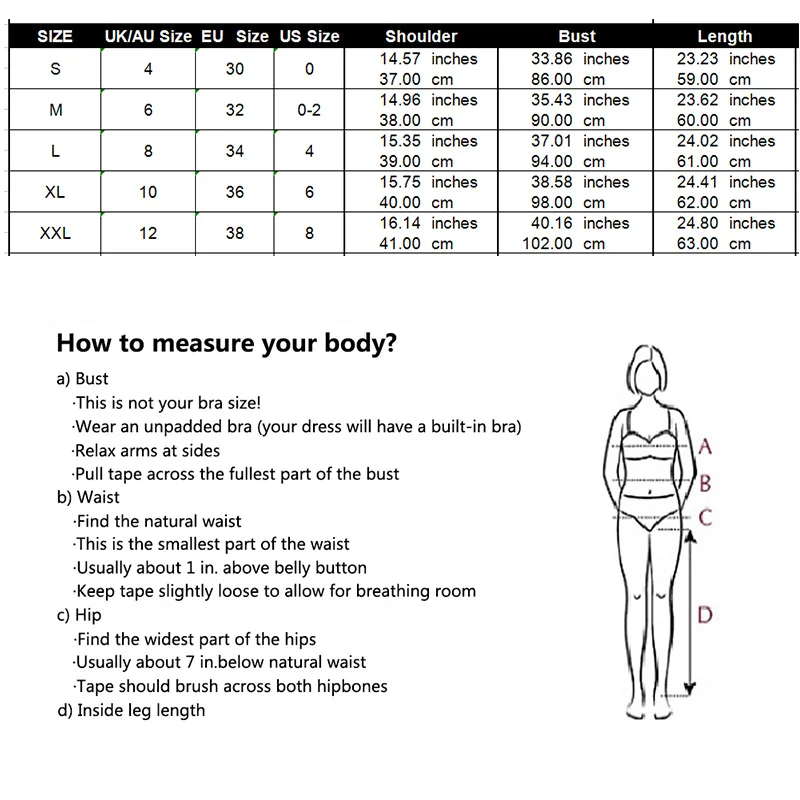 | SIZE | UK/AU Size | EU Size | US Size | Shoulder | Bust | Length |
|---|---|---|---|---|---|---|
| S | 4 | 30 | 0 | 14.57 inches 37.00 cm | 33.86 inches 86.00 cm | 23.23 inches 59.00 cm |
| M | 6 | 32 | 0-2 | 14.96 inches 38.00 cm | 35.43 inches 90.00 cm | 23.62 inches 60.00 cm |
| L | 8 | 34 | 4 | 15.35 inches 39.00 cm | 37.01 inches 94.00 cm | 24.02 inches 61.00 cm |
| XL | 10 | 36 | 6 | 15.75 inches 40.00 cm | 38.58 inches 98.00 cm | 24.41 inches 62.00 cm |
| XXL | 12 | 38 | 8 | 16.14 inches 41.00 cm | 40.16 inches 102.00 cm | 24.80 inches 63.00 cm |

How to measure your body?

a) Bust
·This is not your bra size!
·Wear an unpadded bra (your dress will have a built-in bra)
·Relax arms at sides
·Pull tape across the fullest part of the bust
b) Waist
·Find the natural waist
·This is the smallest part of the waist
·Usually about 1 in. above belly button
·Keep tape slightly loose to allow for breathing room
c) Hip
·Find the widest part of the hips
·Usually about 7 in.below natural waist
·Tape should brush across both hipbones
d) Inside leg length

A
B
C
D