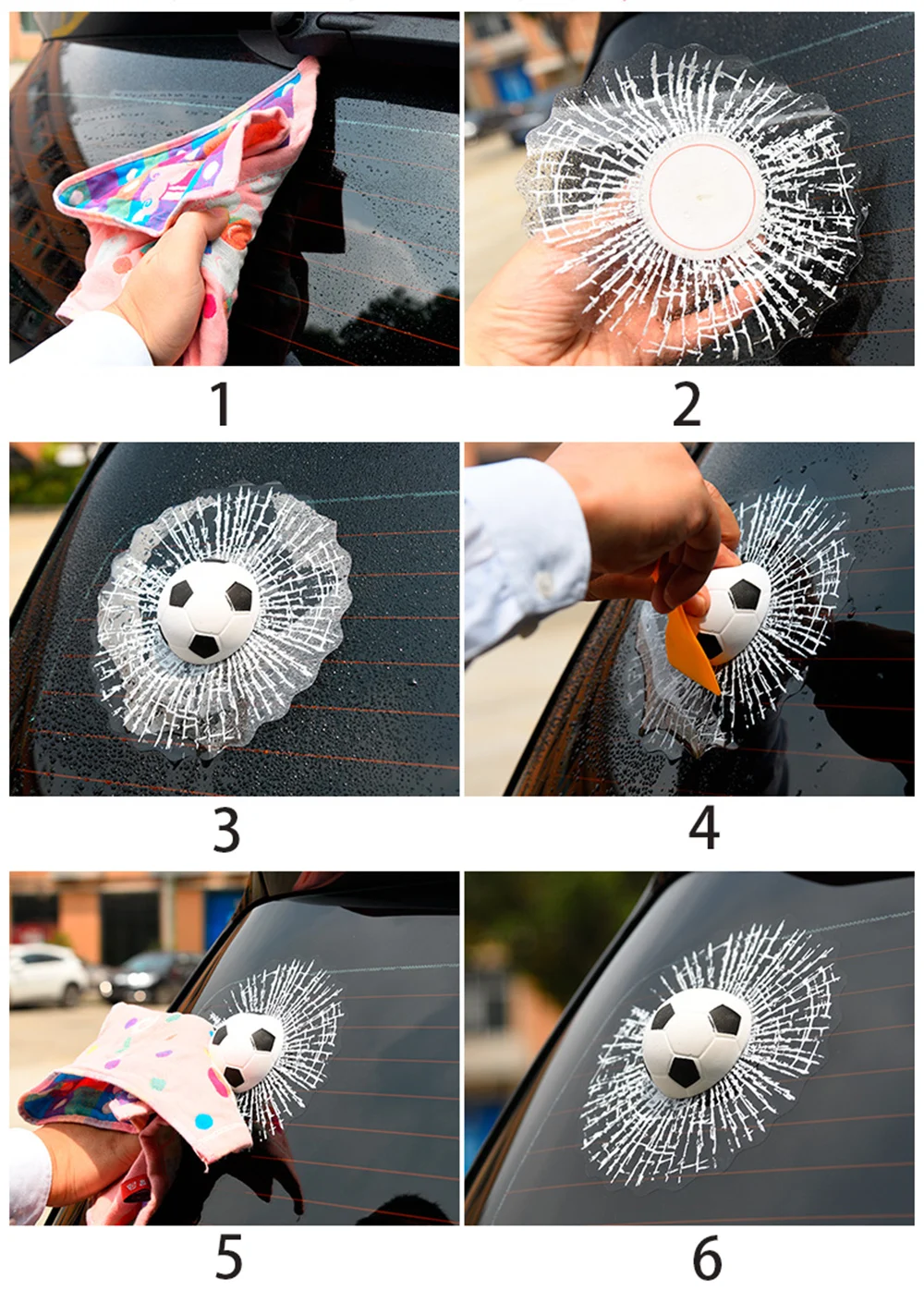 1
2
3
4
5
6