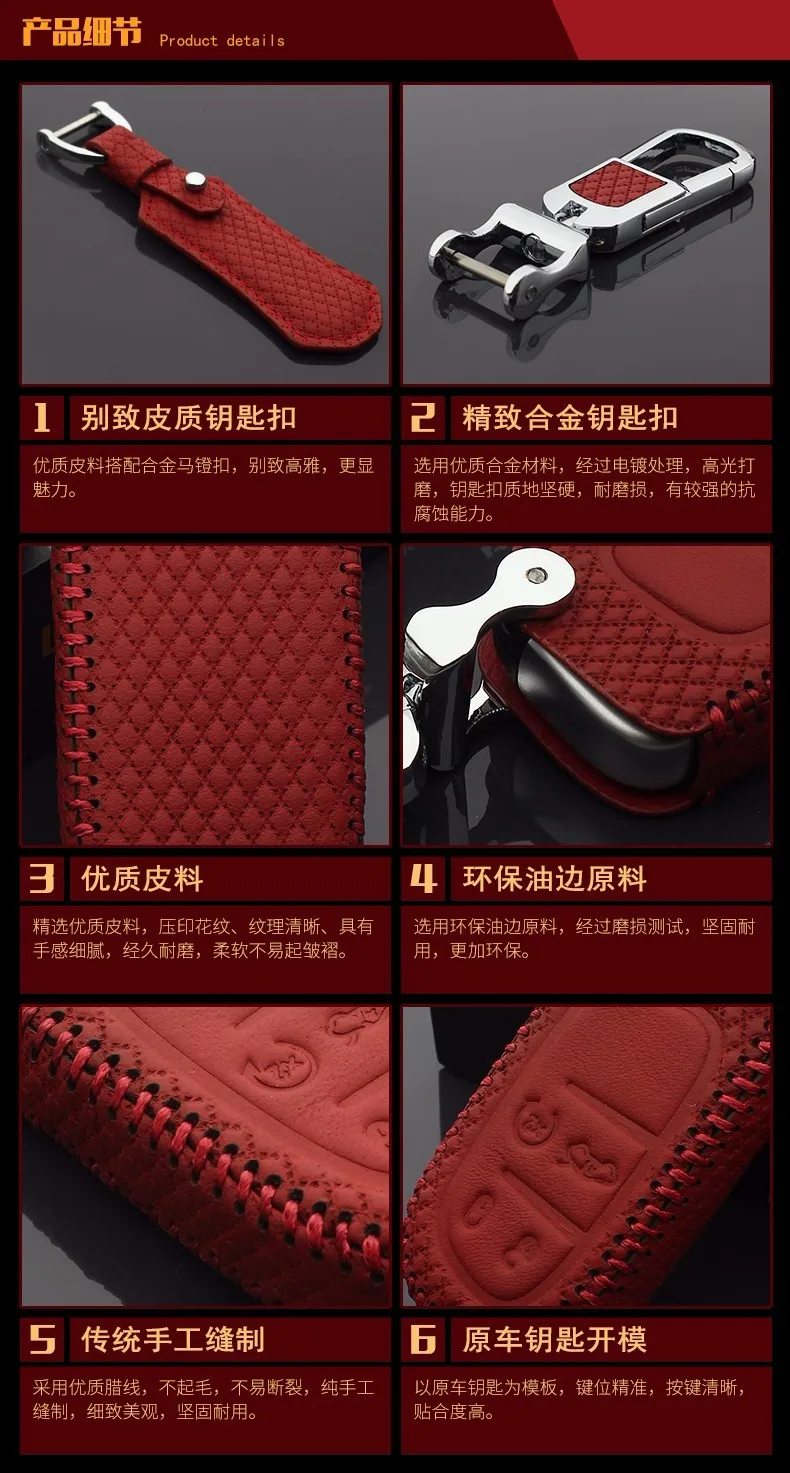 产品细节 Product details

1 别致皮质钥匙扣

优质皮料搭配合金马镫扣，别致高雅，更显魅力。

2 精致合金钥匙扣

选用优质合金材料，经过电镀处理，高光打磨，钥匙扣质地坚硬，耐磨损，有较强的抗腐蚀能力。

3 优质皮料

精选优质皮料，压印花纹、纹理清晰、具有手感细腻，经久耐磨，柔软不易起皱褶。

4 环保油边原料

选用环保油边原料，经过磨损测试，坚固耐用，更加环保。

5 传统手工缝制

采用优质腊线，不起毛，不易断裂，纯手工缝制，细致美观，坚固耐用。

6 原车钥匙开模

以原车钥匙为模板，键位精准，按键清晰，贴合度高。