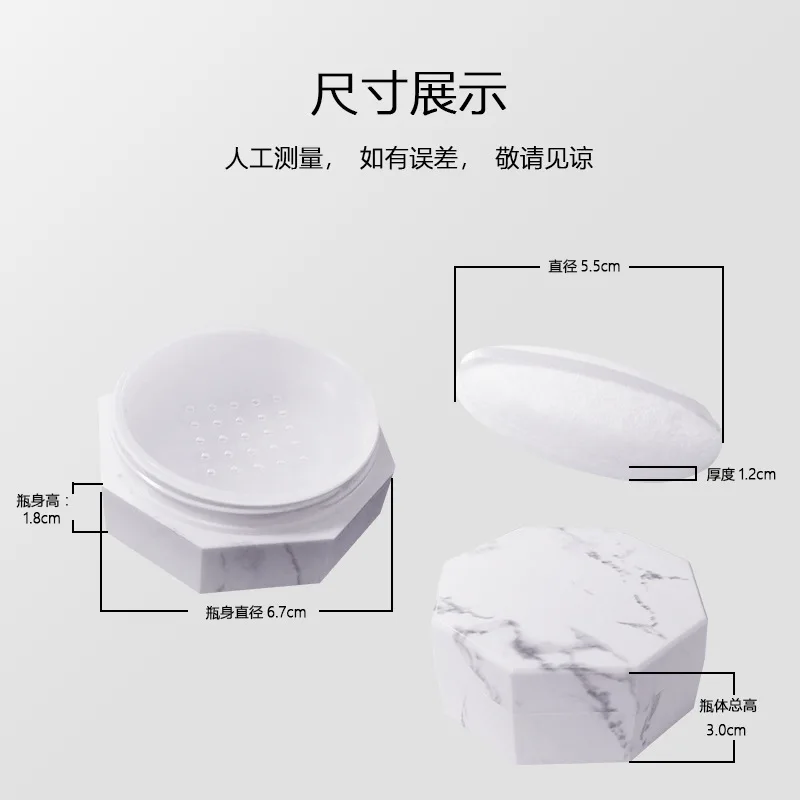 尺寸展示

人工测量， 如有误差， 敬请见谅

直径 5.5cm

厚度 1.2cm

瓶身高：
1.8cm

瓶身直径 6.7cm

瓶体总高
3.0cm