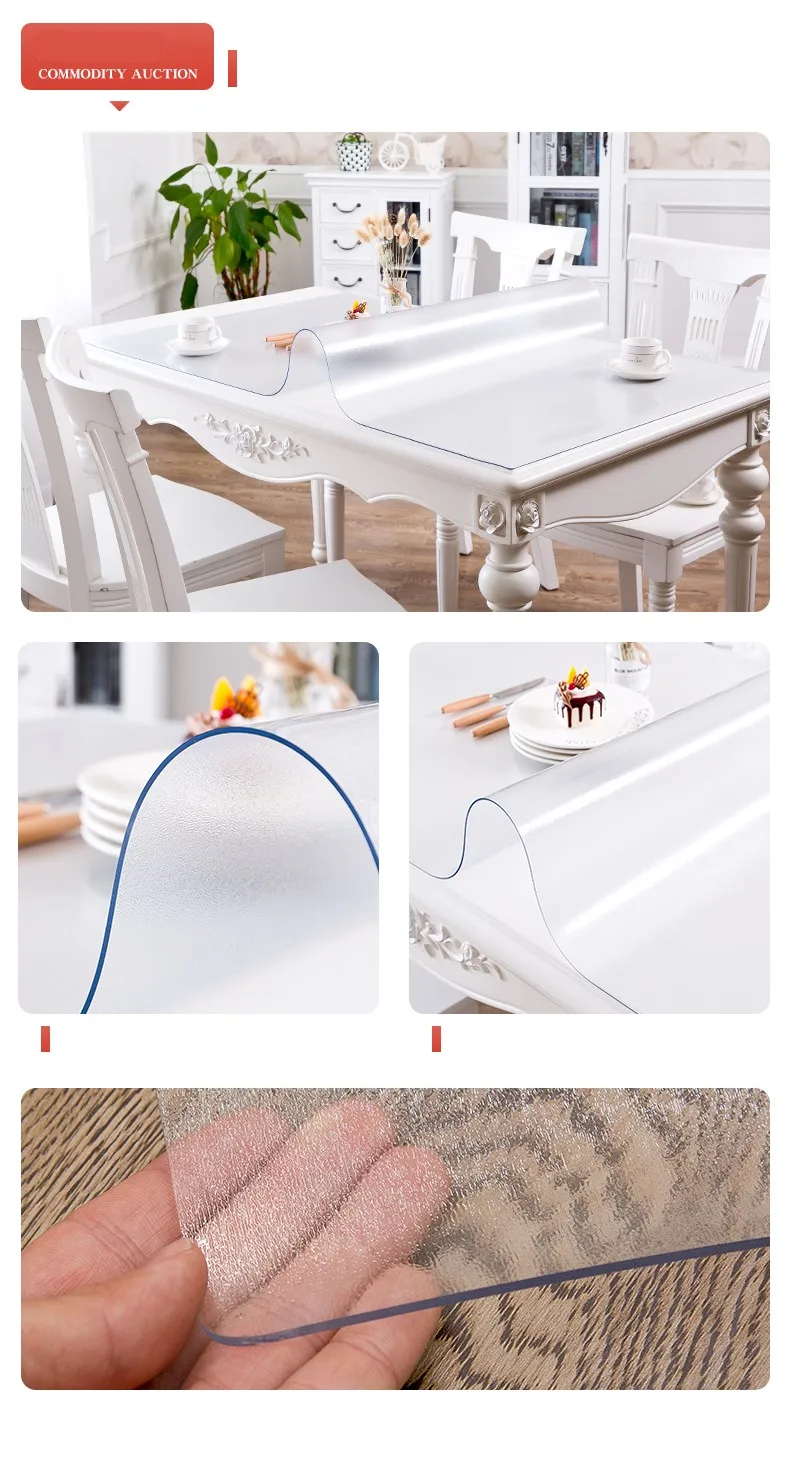 COMMODITY AUCTION