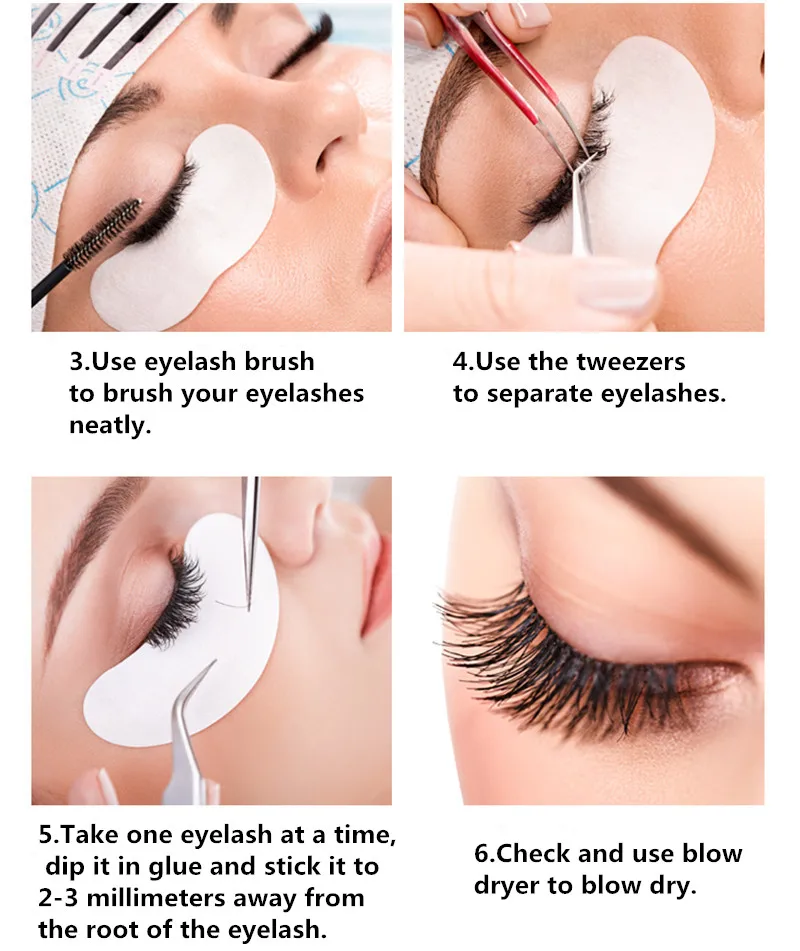 3.Use eyelash brush to brush your eyelashes neatly.

4.Use the tweezers to separate eyelashes.

5.Take one eyelash at a time, dip it in glue and stick it to 2-3 millimeters away from the root of the eyelash.

6.Check and use blow dryer to blow dry.