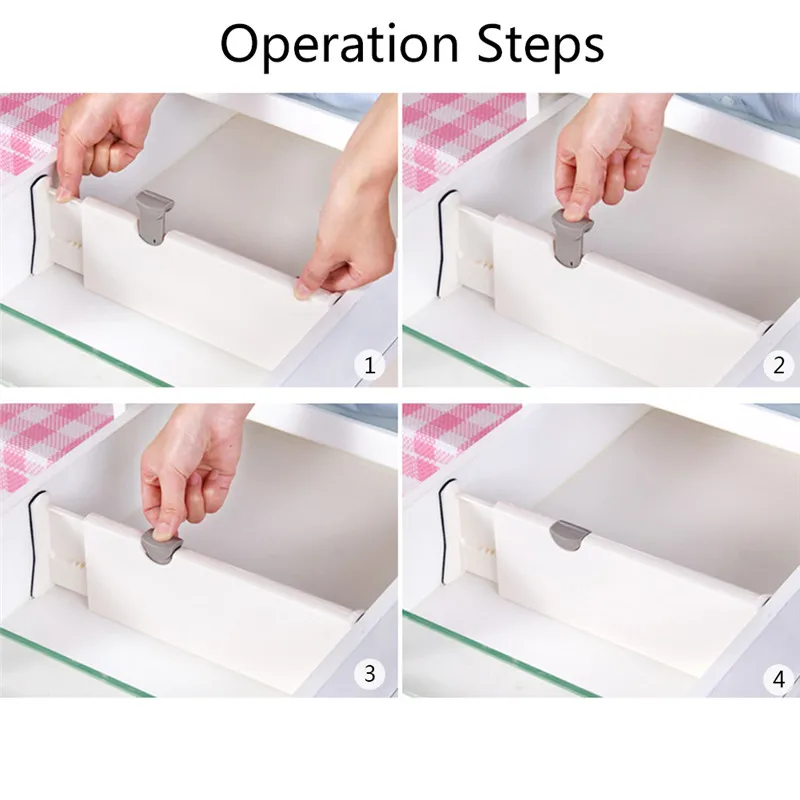 Operation Steps

1

2

3

4