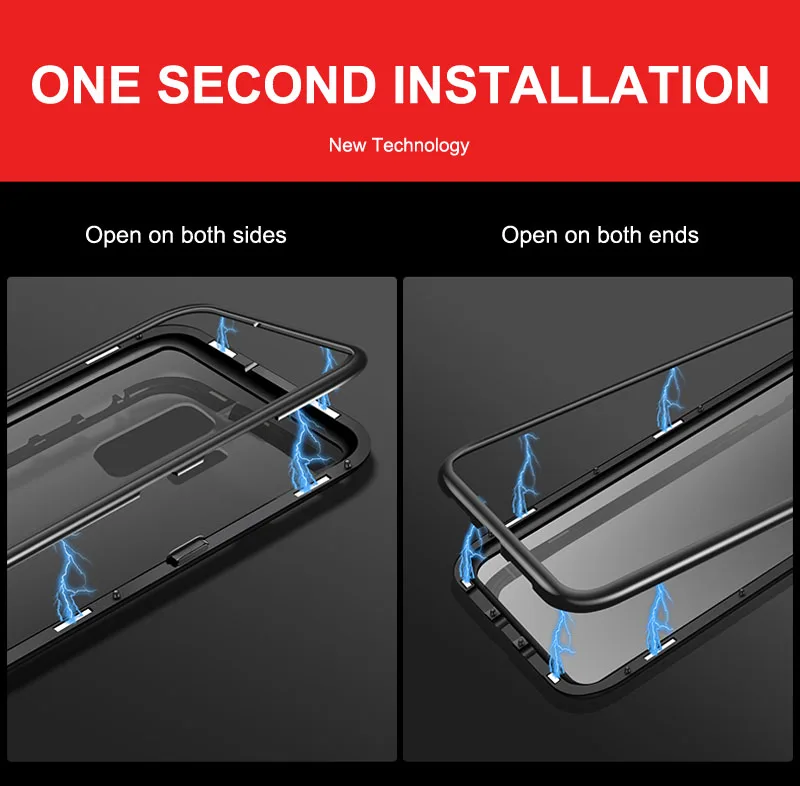 ONE SECOND INSTALLATION

New Technology

Open on both sides

Open on both ends